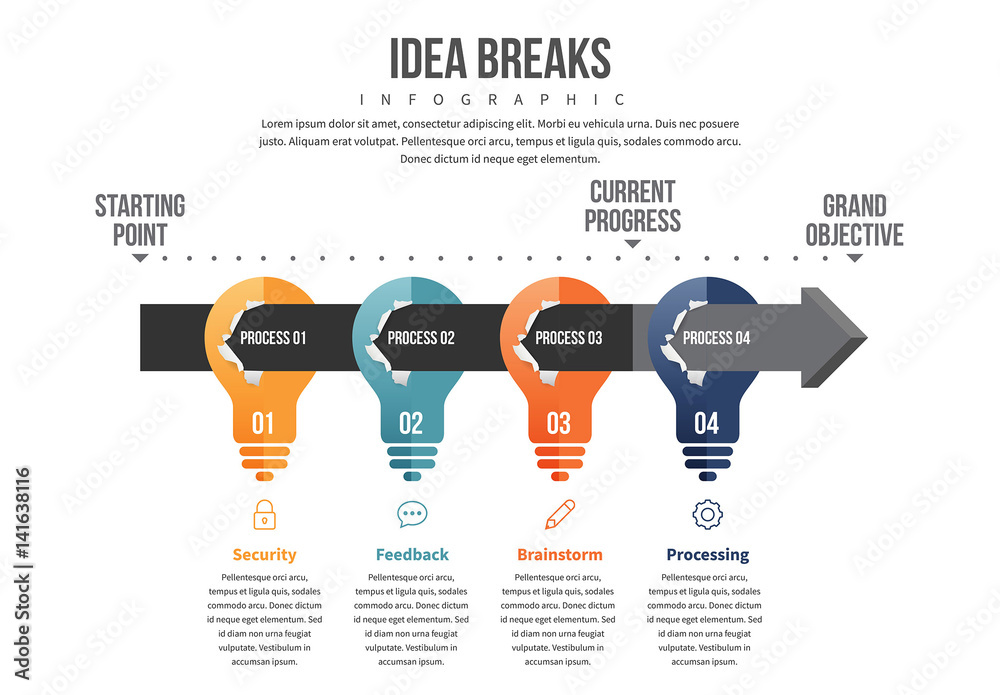 IDEA BREAKS

INFOGRAPHIC

Lorem ipsum dolor sit amet, consectetur adipiscing elit. Morbi eu vehicula urna. Duis nec posuere justo. Aliquam erat volutpat. Pellentesque orci arcu, tempus et ligula quis, sodales commodo arcu. Donec dictum id neque eget elementum.

STARTING POINT

CURRENT PROGRESS

GRAND OBJECTIVE

PROCESS 01

PROCESS 02

PROCESS 03

PROCESS 04

01

02

03

04

Security

Pellentesque orci arcu, tempus et ligula quis, sodales commodo arcu. Donec dictum id neque eget elementum. Sed id diam non urna feugiat vulputate. Vestibulum in accumsan ipsum.

Feedback

Pellentesque orci arcu, tempus et ligula quis, sodales commodo arcu. Donec dictum id neque eget elementum. Sed id diam non urna feugiat vulputate. Vestibulum in accumsan ipsum.

Brainstorm

Pellentesque orci arcu, tempus et ligula quis, sodales commodo arcu. Donec dictum id neque eget elementum. Sed id diam non urna feugiat vulputate. Vestibulum in accumsan ipsum.

Processing

Pellentesque orci arcu, tempus et ligula quis, sodales commodo arcu. Donec dictum id neque eget elementum. Sed id diam non urna feugiat vulputate. Vestibulum in accumsan ipsum.

Adobe Stock | #141638116