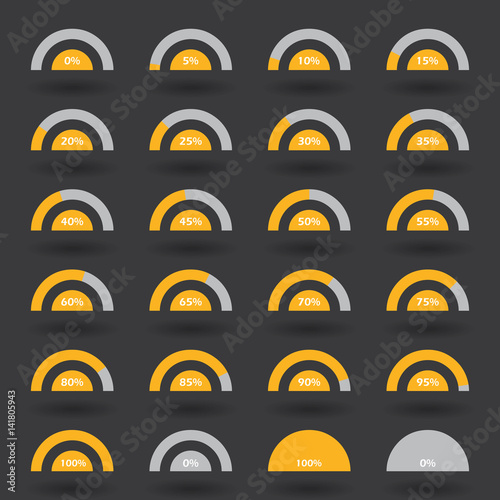 0%
5%
10%
15%
20%
25%
30%
35%
40%
45%
50%
55%
60%
65%
70%
75%
80%
85%
90%
95%
100%
0%
100%
0%

Adobe Stock | #141805943