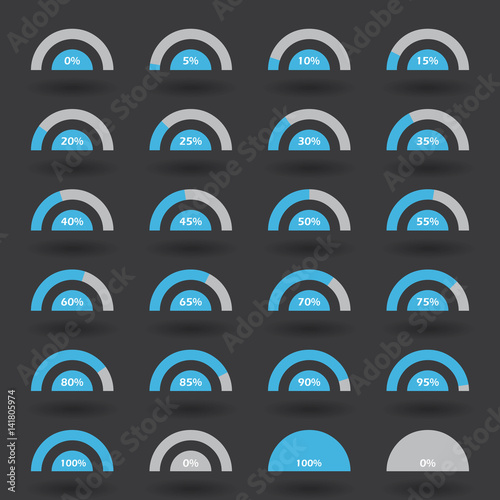 0%
5%
10%
15%
20%
25%
30%
35%
40%
45%
50%
55%
60%
65%
70%
75%
80%
85%
90%
95%
100%
0%
100%
0%

Adobe Stock
Adobe Stock | #141805974