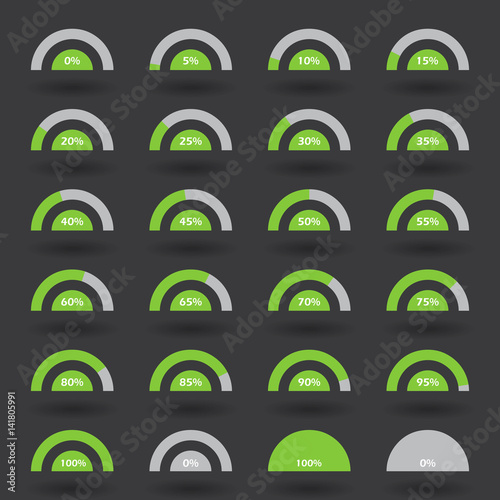 0% 5% 10% 15%

20% 25% 30% 35%

40% 45% 50% 55%

60% 65% 70% 75%

80% 85% 90% 95%

100% 0% 100% 0%

Adobe Stock | #141805991

Adobe Stock