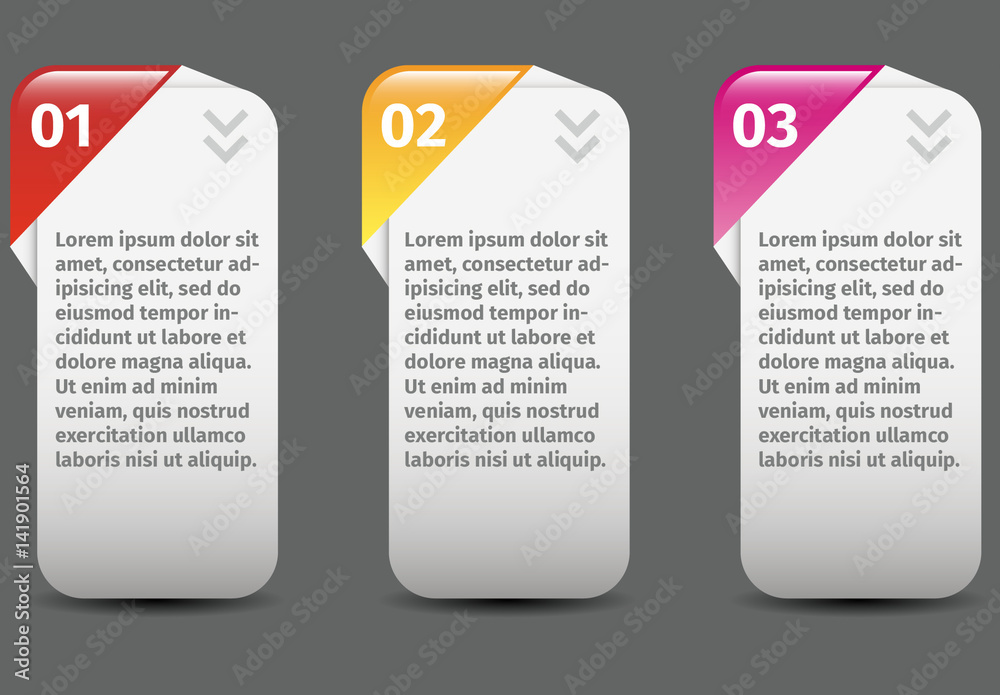 01

Lorem ipsum dolor sit amet, consectetur adipisicing elit, sed do eiusmod tempor incididunt ut labore et dolore magna aliqua. Ut enim ad minim veniam, quis nostrud exercitation ullamco laboris nisi ut aliquip.

02

Lorem ipsum dolor sit amet, consectetur adipisicing elit, sed do eiusmod tempor incididunt ut labore et dolore magna aliqua. Ut enim ad minim veniam, quis nostrud exercitation ullamco laboris nisi ut aliquip.

03

Lorem ipsum dolor sit amet, consectetur adipisicing elit, sed do eiusmod tempor incididunt ut labore et dolore magna aliqua. Ut enim ad minim veniam, quis nostrud exercitation ullamco laboris nisi ut aliquip.

Adobe Stock | #141901564