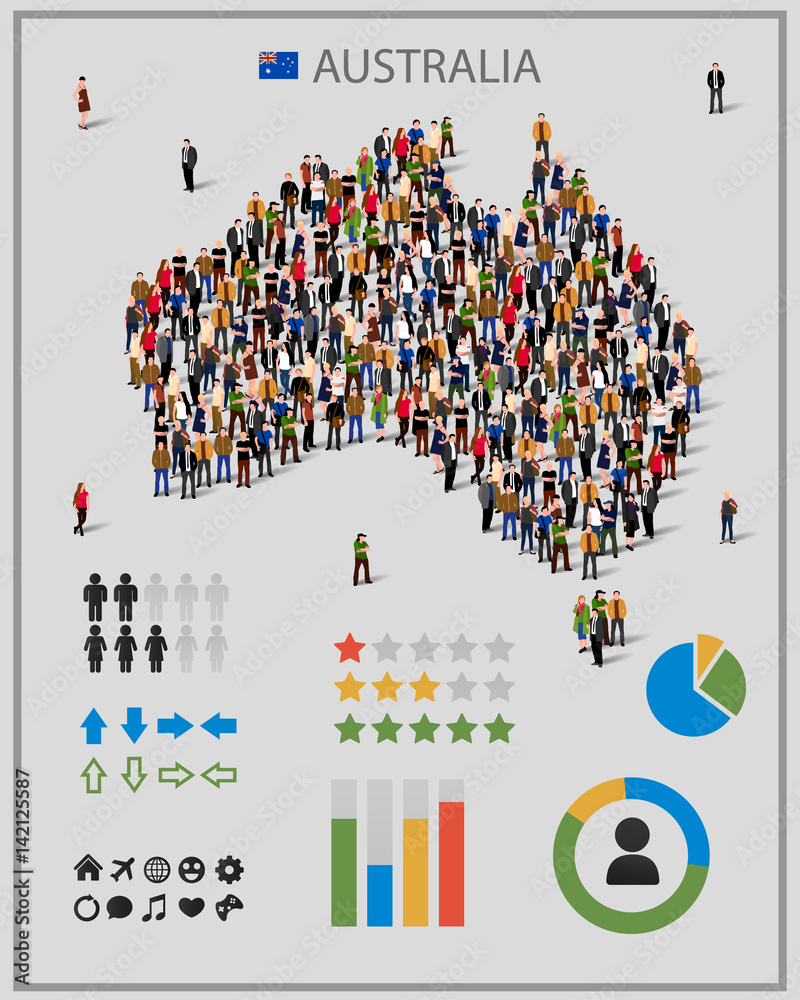 AUSTRALIA

Adobe Stock | #142125587