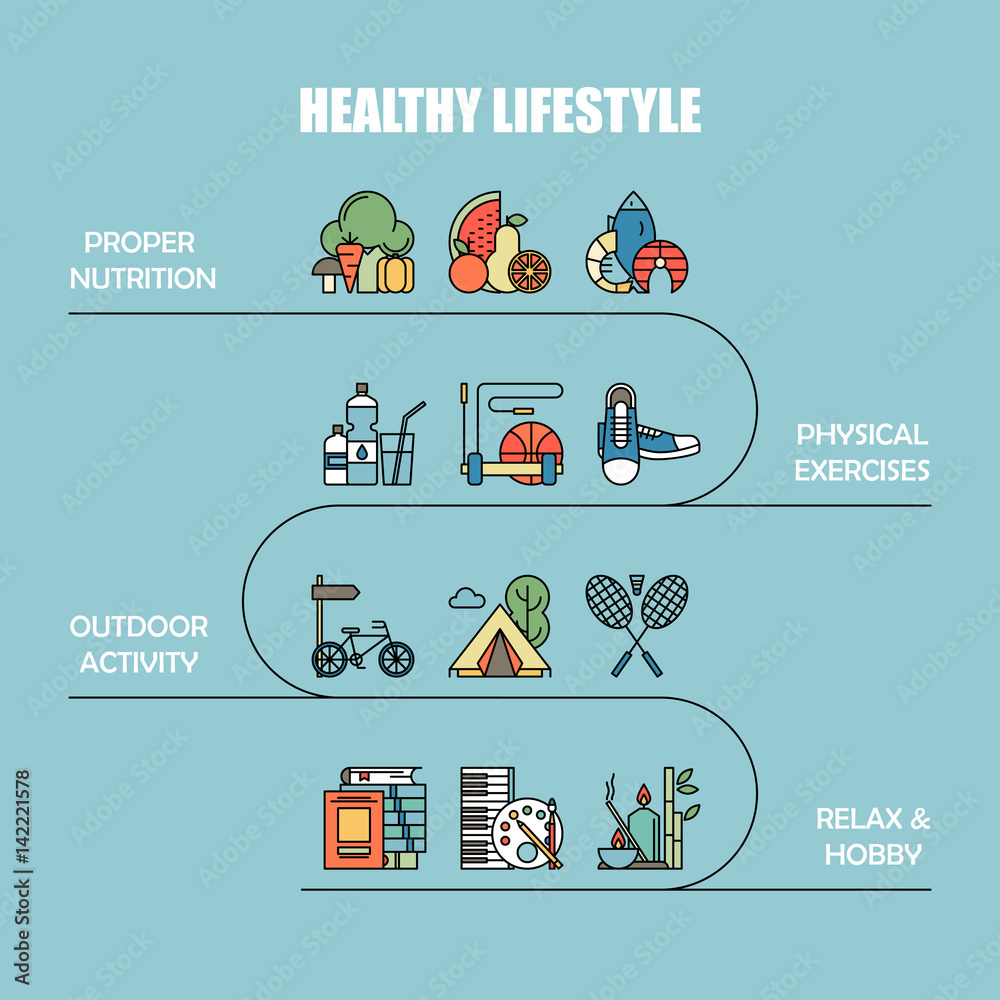 HEALTHY LIFESTYLE

PROPER NUTRITION

PHYSICAL EXERCISES

OUTDOOR ACTIVITY

RELAX & HOBBY

Adobe Stock | #142221578