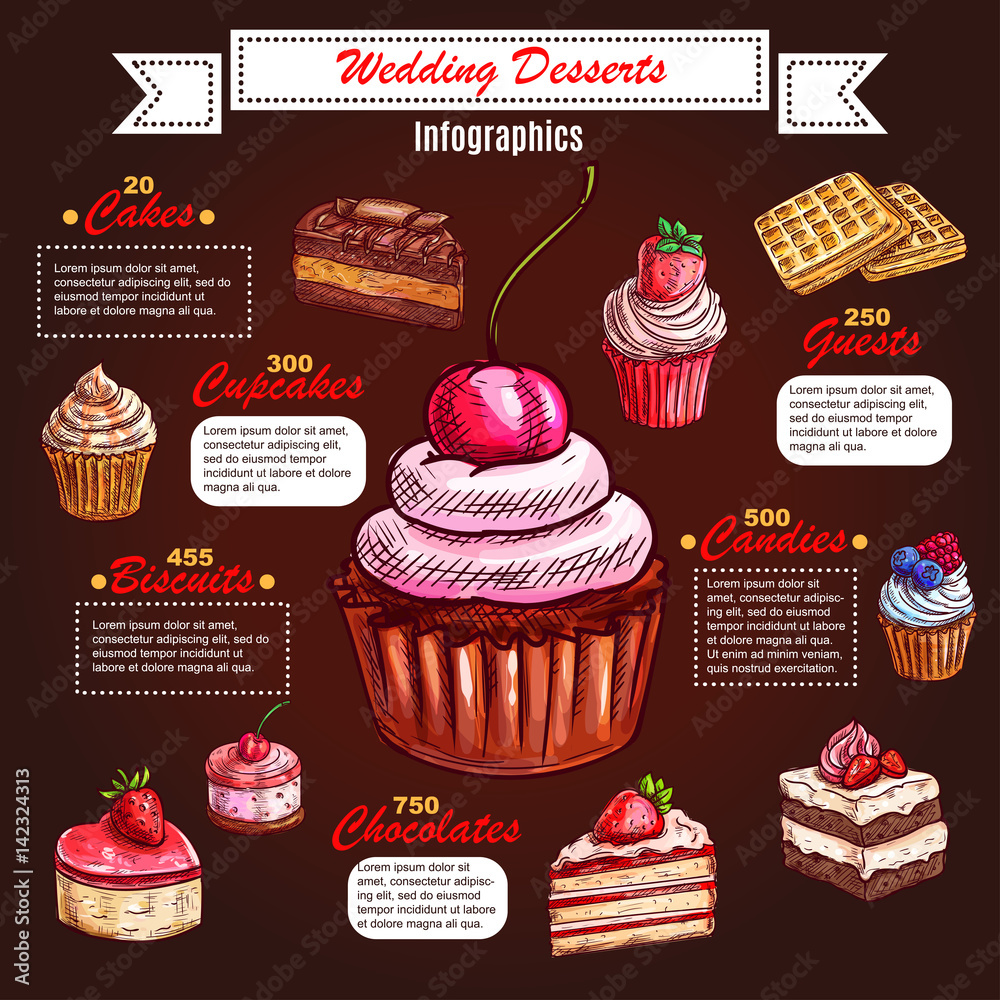 Wedding Desserts

Infographics

20
Cakes

Lorem ipsum dolor sit amet, consectetur adipiscing elit, sed do eiusmod tempor incididunt ut labore et dolore magna ali qua.

300
Cupcakes

Lorem ipsum dolor sit amet, consectetur adipiscing elit, sed do eiusmod tempor incididunt ut labore et dolore magna ali qua.

455
Biscuits

Lorem ipsum dolor sit amet, consectetur adipiscing elit, sed do eiusmod tempor incididunt ut labore et dolore magna ali qua.

250
Guests

Lorem ipsum dolor sit amet, consectetur adipiscing elit, sed do eiusmod tempor incididunt ut labore et dolore magna ali qua.

500
Candies

Lorem ipsum dolor sit amet, consectetur adipiscing elit, sed do eiusmod tempor incididunt ut labore et dolore magna ali qua. Ut enim ad minim veniam, quis nostrud exercitation.

750
Chocolates

Lorem ipsum dolor sit amet, consectetur adipiscing elit, sed do eiusmod tempor incididunt ut labore et dolore magna ali qua.

Adobe Stock | #142324313