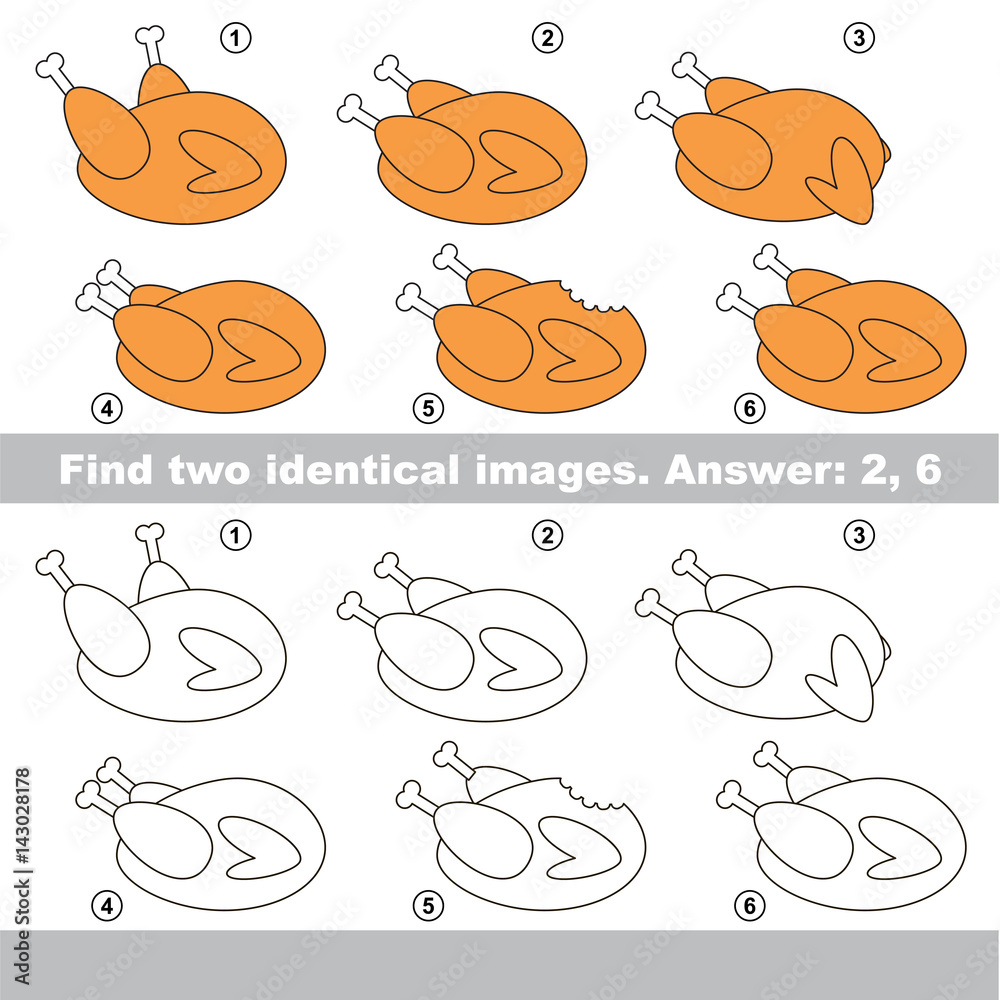 1 2 3

4 5 6

Find two identical images. Answer: 2, 6

1 2 3

4 5 6

Adobe Stock | #143028178