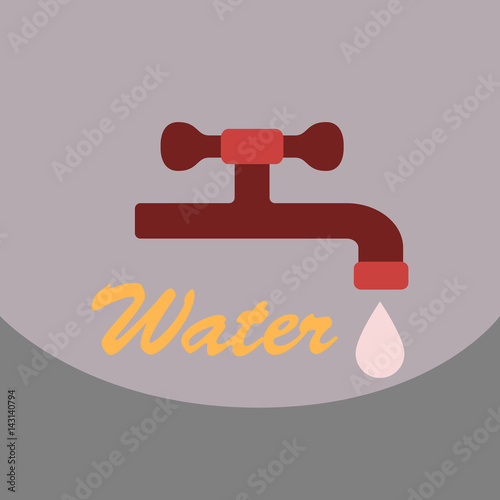 Water

Adobe Stock

Adobe Stock | #143140794