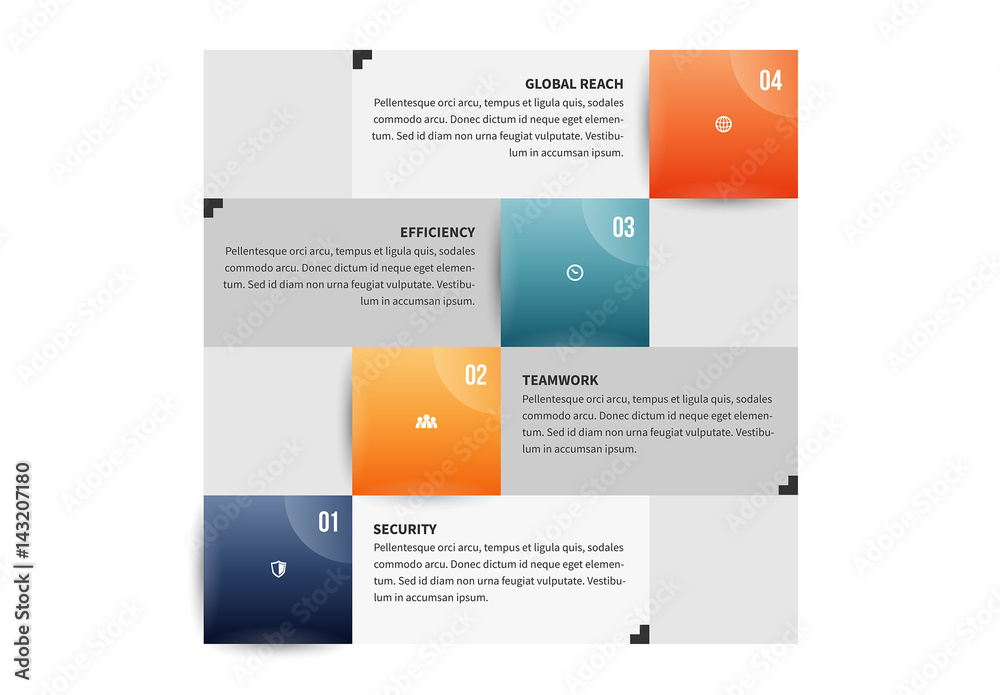 GLOBAL REACH
Pellentesque orci arcu, tempus et ligula quis, sodales commodo arcu. Donec dictum id neque eget elementum. Sed id diam non urna feugiat vulputate. Vestibulum in accumsan ipsum.

04

EFFICIENCY
Pellentesque orci arcu, tempus et ligula quis, sodales commodo arcu. Donec dictum id neque eget elementum. Sed id diam non urna feugiat vulputate. Vestibulum in accumsan ipsum.

03

02

TEAMWORK
Pellentesque orci arcu, tempus et ligula quis, sodales commodo arcu. Donec dictum id neque eget elementum. Sed id diam non urna feugiat vulputate. Vestibulum in accumsan ipsum.

01

SECURITY
Pellentesque orci arcu, tempus et ligula quis, sodales commodo arcu. Donec dictum id neque eget elementum. Sed id diam non urna feugiat vulputate. Vestibulum in accumsan ipsum.

Adobe Stock | #143207180