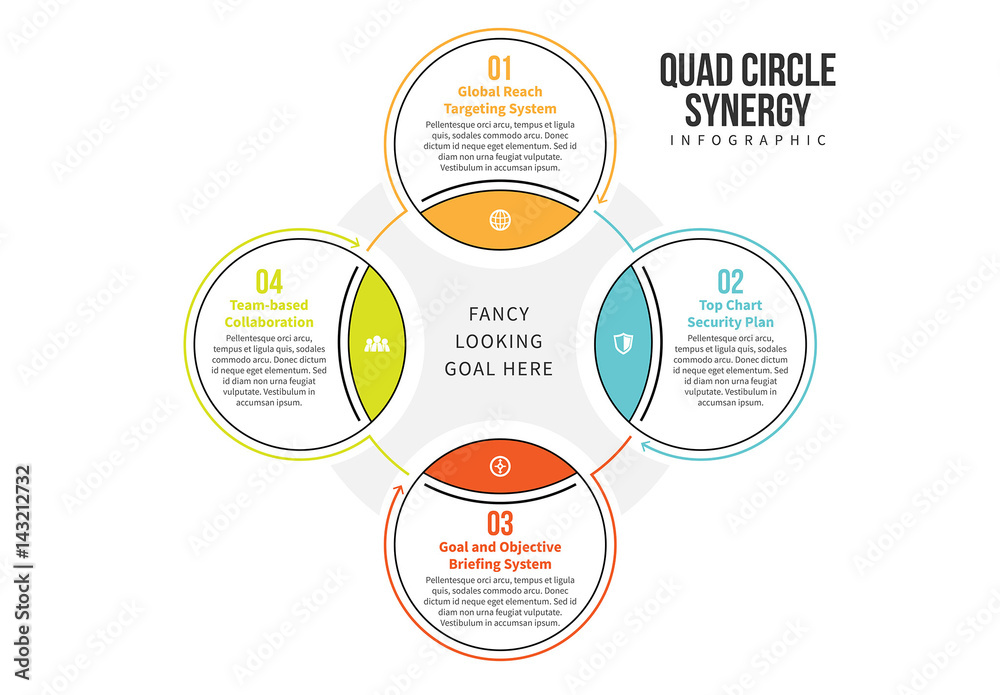 QUAD CIRCLE SYNERGY
INFOGRAPHIC

01
Global Reach Targeting System
Pellentesque orci arcu, tempus et ligula quis, sodales commodo arcu. Donec dictum id neque eget elementum. Sed id diam non urna feugiat vulputate. Vestibulum in accumsan ipsum.

02
Top Chart Security Plan
Pellentesque orci arcu, tempus et ligula quis, sodales commodo arcu. Donec dictum id neque eget elementum. Sed id diam non urna feugiat vulputate. Vestibulum in accumsan ipsum.

FANCY LOOKING GOAL HERE

04
Team-based Collaboration
Pellentesque orci arcu, tempus et ligula quis, sodales commodo arcu. Donec dictum id neque eget elementum. Sed id diam non urna feugiat vulputate. Vestibulum in accumsan ipsum.

03
Goal and Objective Briefing System
Pellentesque orci arcu, tempus et ligula quis, sodales commodo arcu. Donec dictum id neque eget elementum. Sed id diam non urna feugiat vulputate. Vestibulum in accumsan ipsum.

Adobe Stock | #143212732