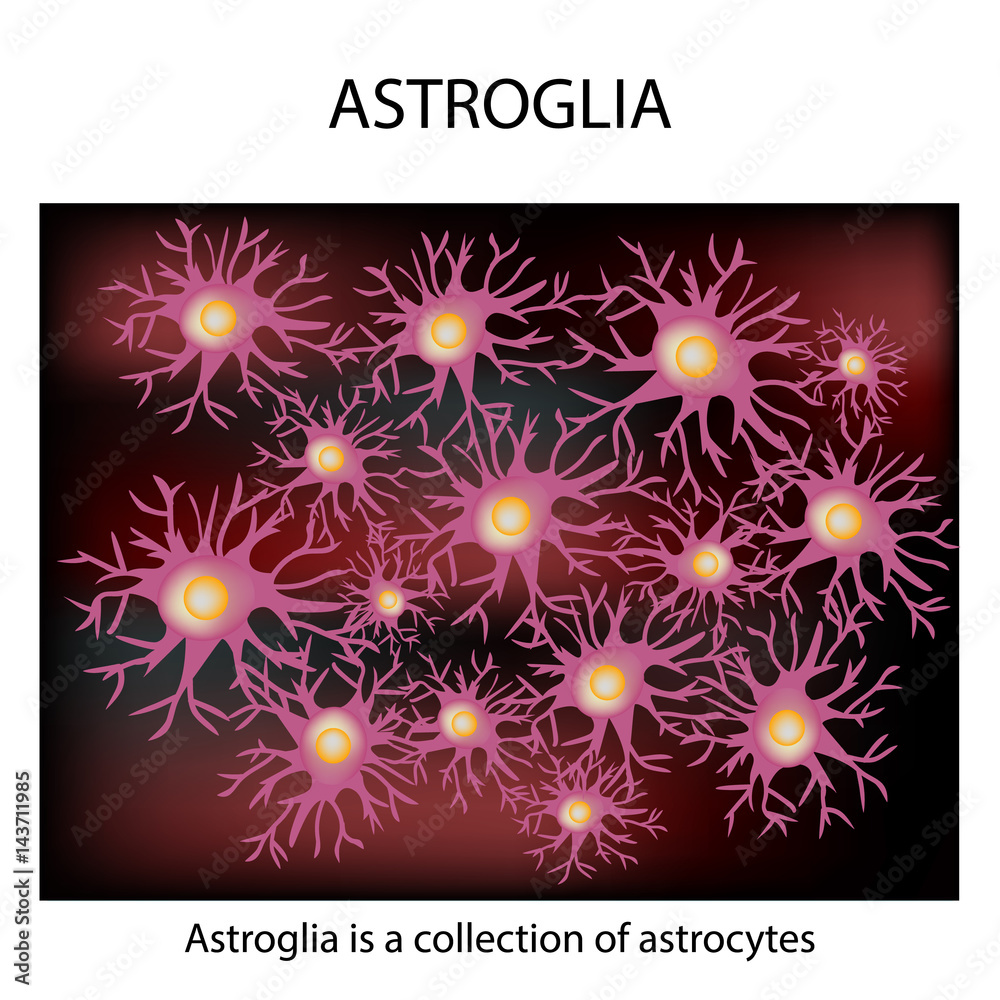 ASTROGLIA

Astroglia is a collection of astrocytes

Adobe Stock | #143711985