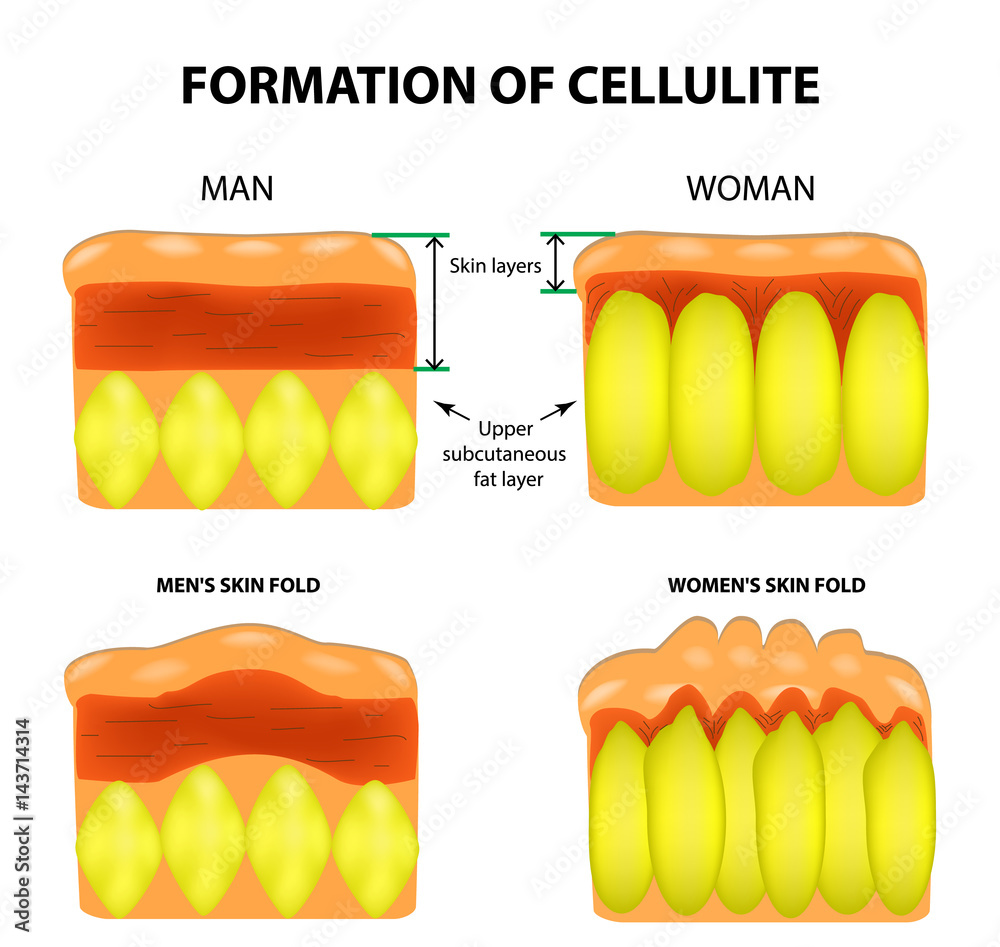 FORMATION OF CELLULITE

MAN

WOMAN

Skin layers

Upper subcutaneous fat layer

MEN'S SKIN FOLD

WOMEN'S SKIN FOLD

Adobe Stock | #143714314