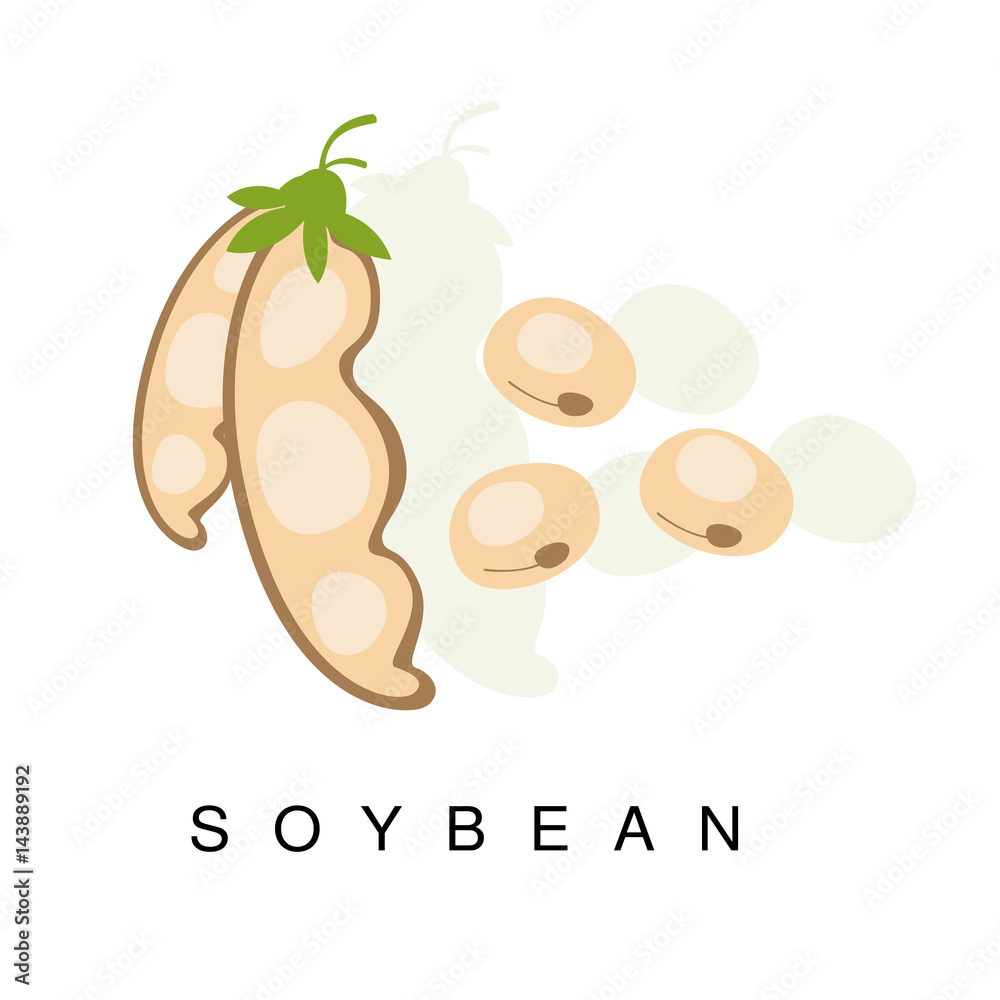 SOYBEAN

Adobe Stock | #143889192