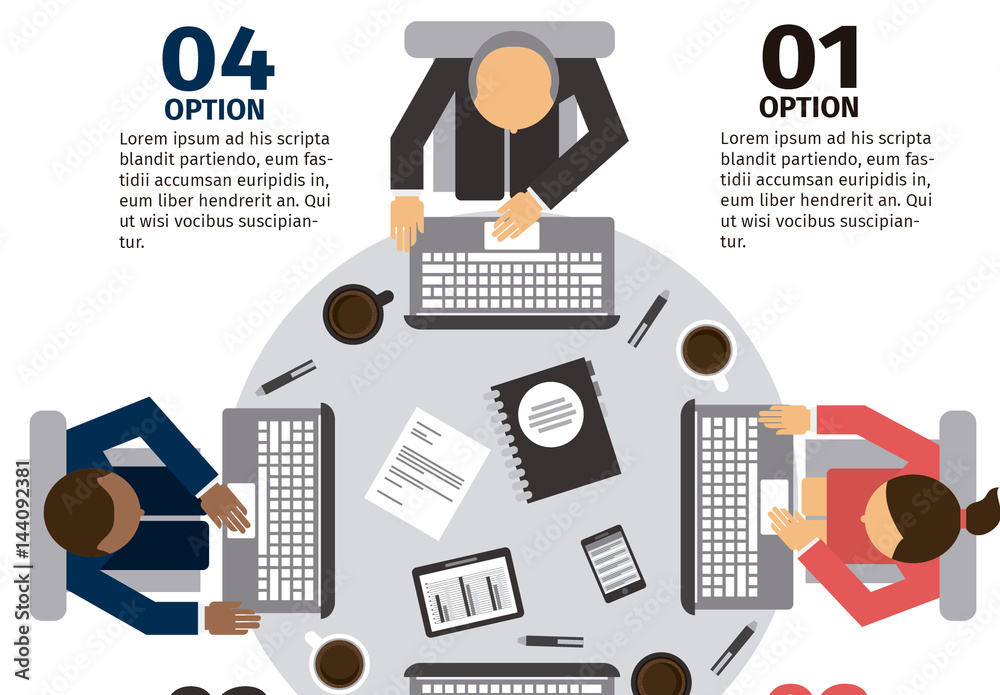 04
OPTION
Lorem ipsum ad his scripta blandit partiendo, eum fastidii accumsan euripidis in, eum liber hendrerit an. Qui ut wisi vocibus suscipiantur.

01
OPTION
Lorem ipsum ad his scripta blandit partiendo, eum fastidii accumsan euripidis in, eum liber hendrerit an. Qui ut wisi vocibus suscipiantur.

Adobe Stock | #144092381