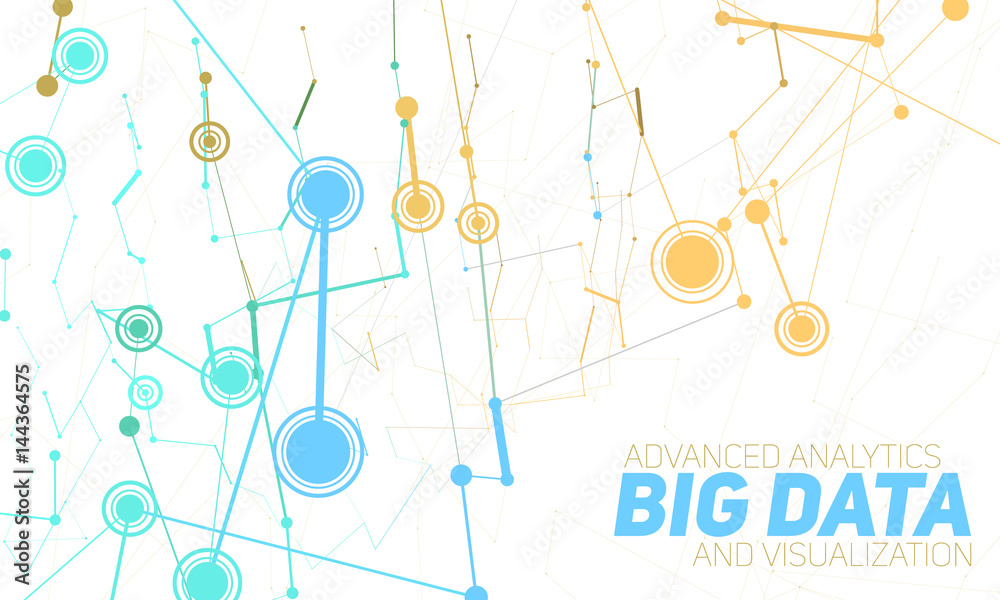 ADVANCED ANALYTICS
BIG DATA
AND VISUALIZATION

Adobe Stock | #144364575