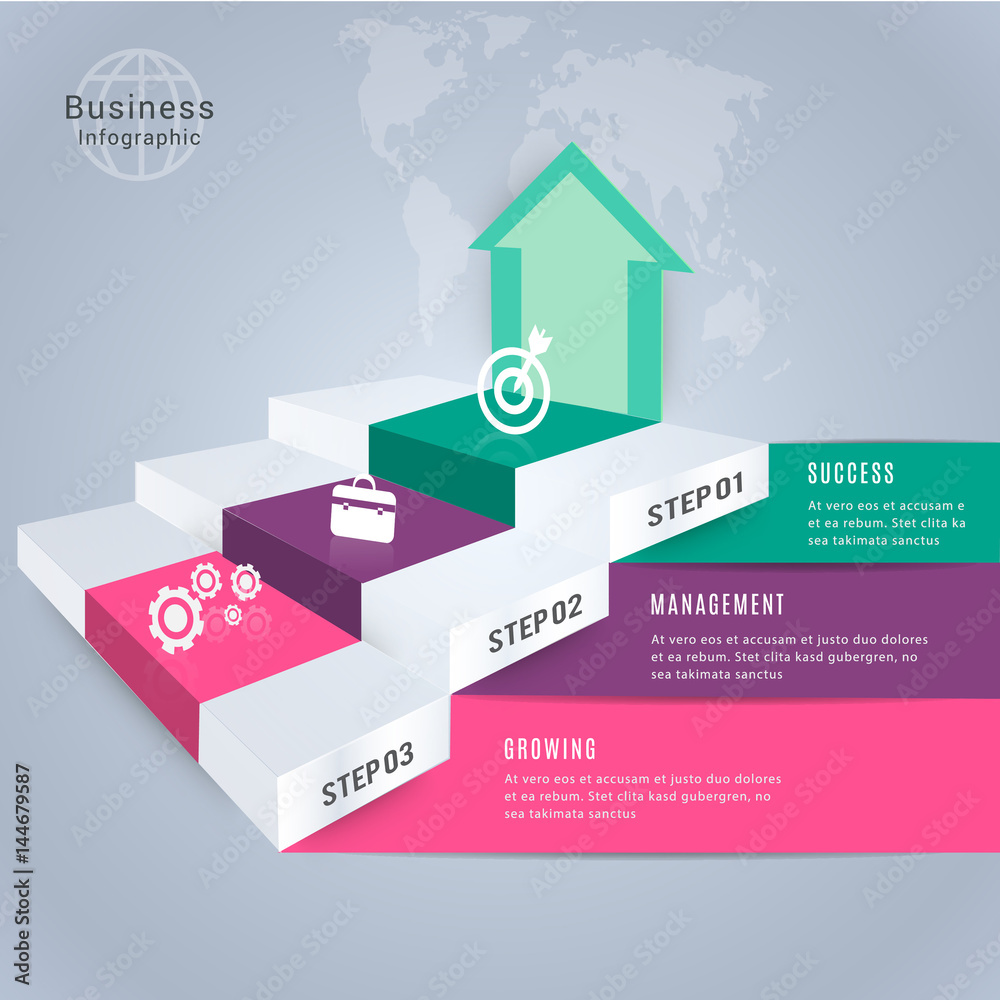 Business
Infographic

STEP 01

SUCCESS

At vero eos et accusam e et ea rebum. Stet clita ka sea takimata sanctus

STEP 02

MANAGEMENT

At vero eos et accusam et justo duo dolores et ea rebum. Stet clita kasd gubergren, no sea takimata sanctus

STEP 03

GROWING

At vero eos et accusam et justo duo dolores et ea rebum. Stet clita kasd gubergren, no sea takimata sanctus

Adobe Stock | #144679587