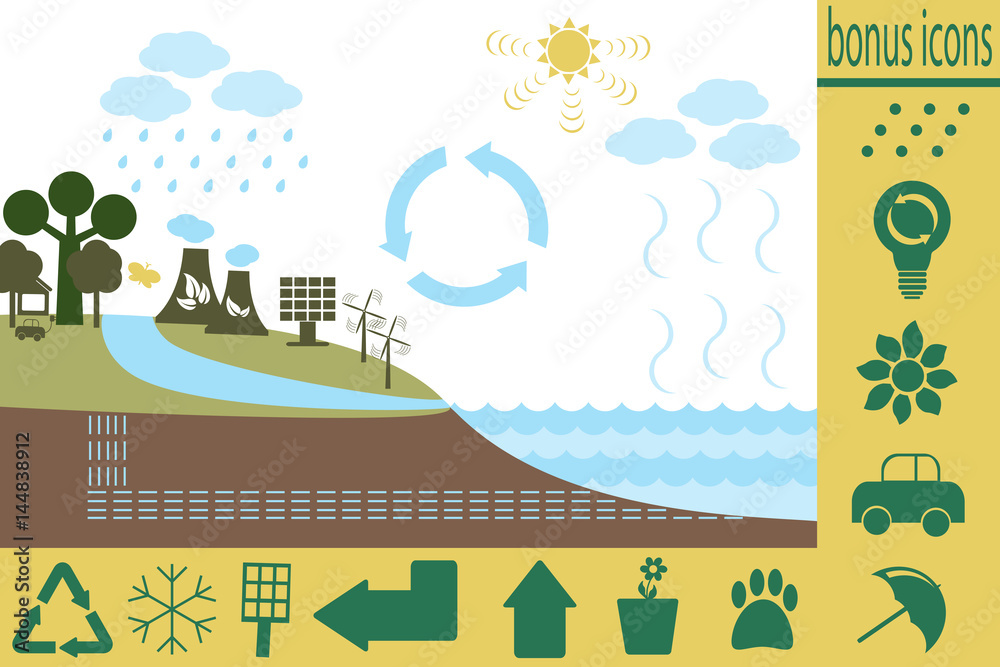 bonus icons

Adobe Stock | #144838912