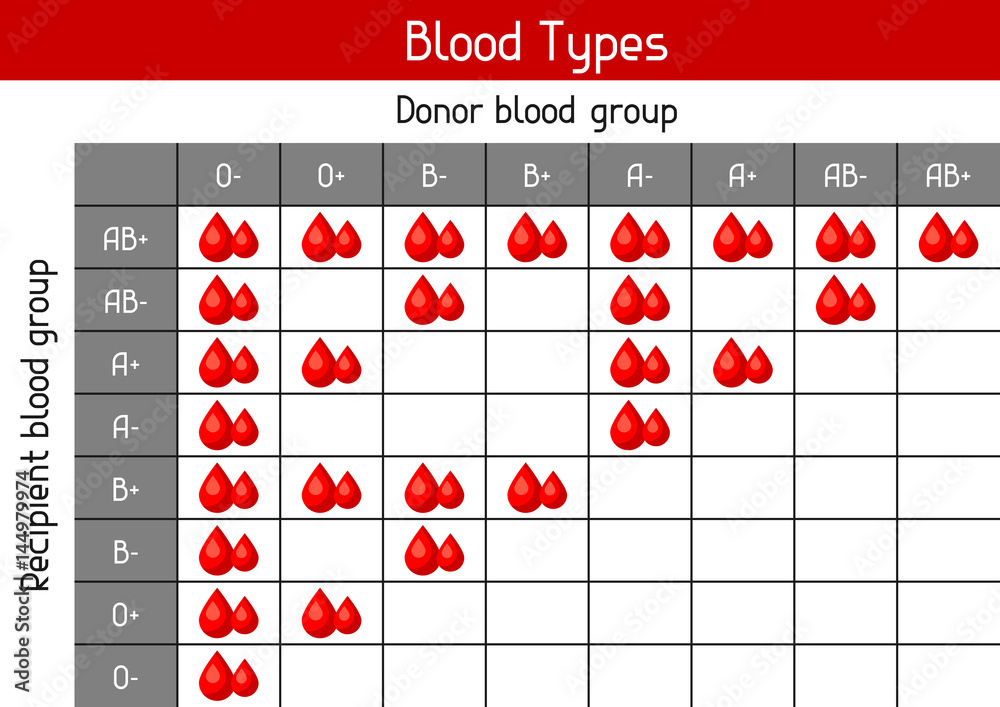 Blood Types

Donor blood group

Recipient blood group

| | O- | O+ | B- | B+ | A- | A+ | AB- | AB+ |
|---|---|---|---|---|---|---|---|---|
| AB+ | | | | | | | | |
| AB- | | | | | | | | |
| A+ | | | | | | | | |
| A- | | | | | | | | |
| B+ | | | | | | | | |
| B- | | | | | | | | |
| O+ | | | | | | | | |
| O- | | | | | | | | |

Adobe Stock | #144979974