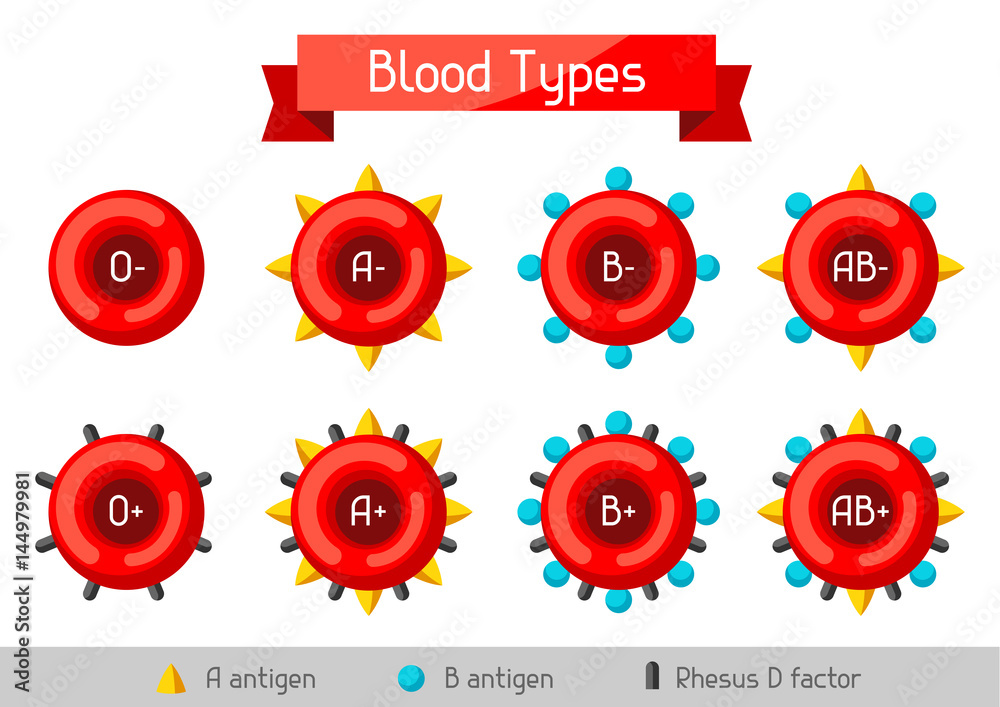 Blood Types

O-

A-

B-

AB-

O+

A+

B+

AB+

A antigen

B antigen

Rhesus D factor

Adobe Stock | #144979981