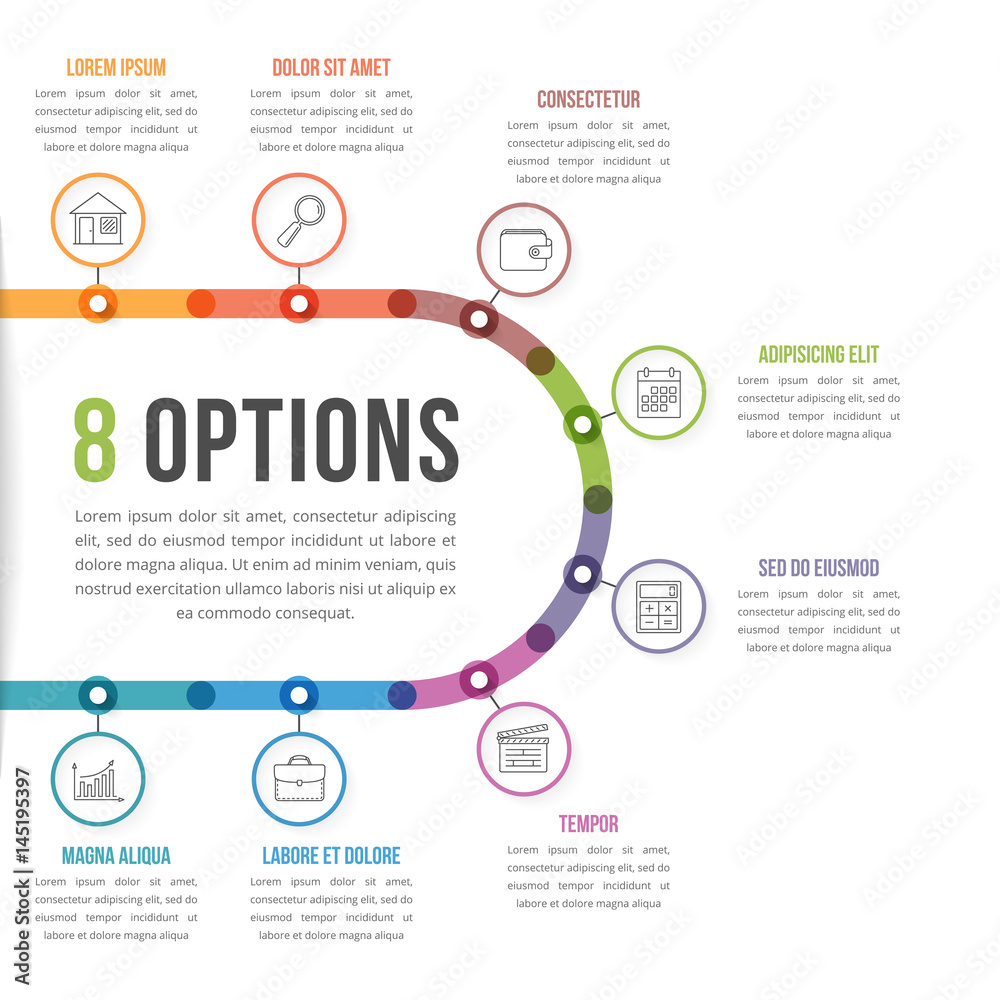 LOREM IPSUM
Lorem ipsum dolor sit amet, consectetur adipiscing elit, sed do eiusmod tempor incididunt ut labore et dolore magna aliqua

DOLOR SIT AMET
Lorem ipsum dolor sit amet, consectetur adipiscing elit, sed do eiusmod tempor incididunt ut labore et dolore magna aliqua

CONSECTETUR
Lorem ipsum dolor sit amet, consectetur adipiscing elit, sed do eiusmod tempor incididunt ut labore et dolore magna aliqua

ADIPISICING ELIT
Lorem ipsum dolor sit amet, consectetur adipiscing elit, sed do eiusmod tempor incididunt ut labore et dolore magna aliqua

8 OPTIONS
Lorem ipsum dolor sit amet, consectetur adipiscing elit, sed do eiusmod tempor incididunt ut labore et dolore magna aliqua. Ut enim ad minim veniam, quis nostrud exercitation ullamco laboris nisi ut aliquip ex ea commodo consequat.

SED DO EIUSMOD
Lorem ipsum dolor sit amet, consectetur adipiscing elit, sed do eiusmod tempor incididunt ut labore et dolore magna aliqua

TEMPOR
Lorem ipsum dolor sit amet, consectetur adipiscing elit, sed do eiusmod tempor incididunt ut labore et dolore magna aliqua

MAGNA ALIQUA
Lorem ipsum dolor sit amet, consectetur adipiscing elit, sed do eiusmod tempor incididunt ut labore et dolore magna aliqua

LABORE ET DOLORE
Lorem ipsum dolor sit amet, consectetur adipiscing elit, sed do eiusmod tempor incididunt ut labore et dolore magna aliqua

Adobe Stock | #145195397