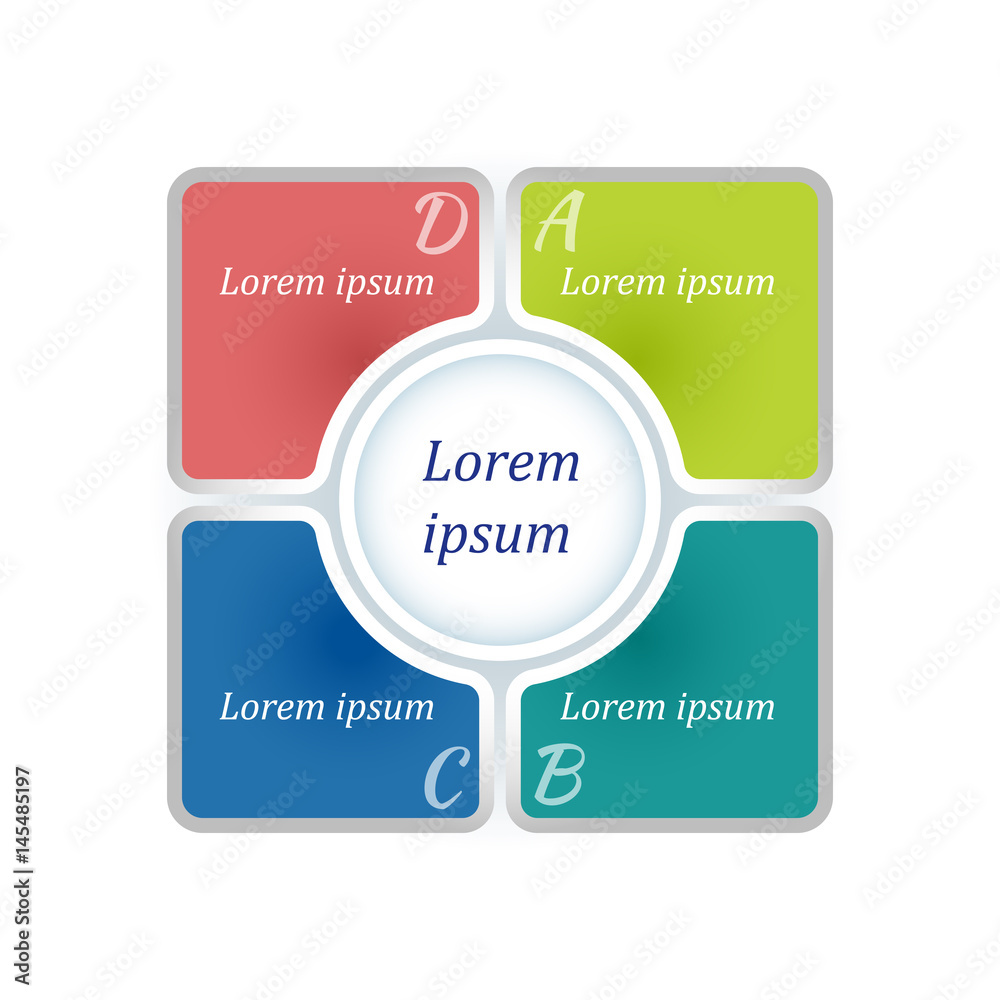 D
Lorem ipsum

A
Lorem ipsum

Lorem ipsum

Lorem ipsum

C

Lorem ipsum

B

Adobe Stock | #145485197