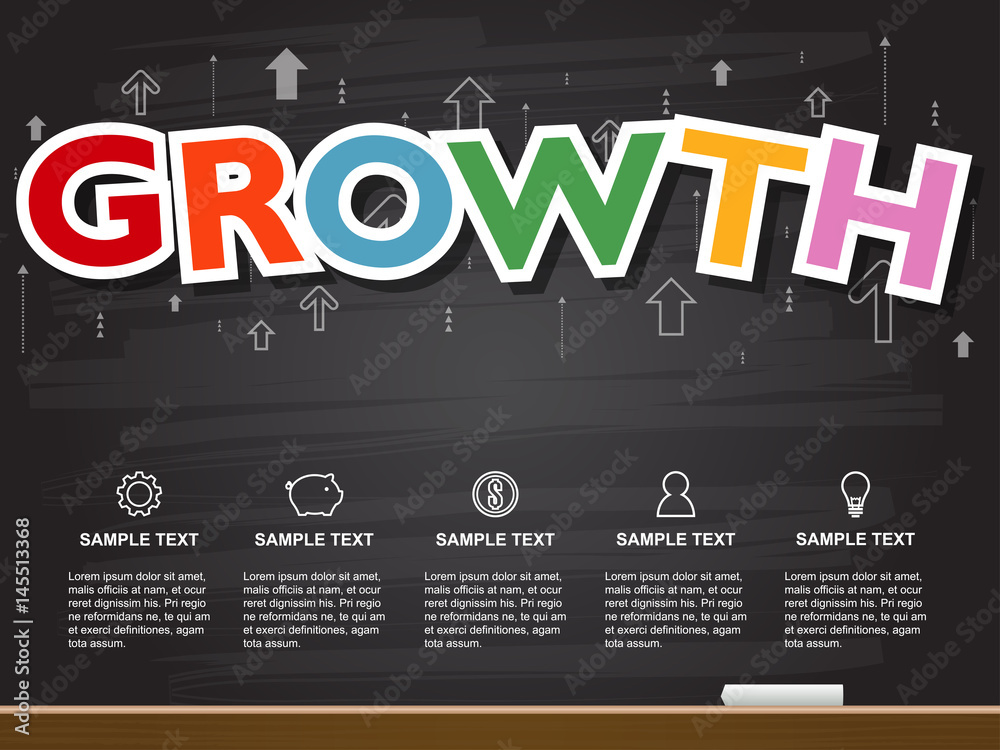 GROWTH

SAMPLE TEXT

Lorem ipsum dolor sit amet, malis officiis at nam, et ocur reret dignissim his. Pri regio ne reformidans ne, te qui am et exerci definitiones, agam tota assum.

SAMPLE TEXT

Lorem ipsum dolor sit amet, malis officiis at nam, et ocur reret dignissim his. Pri regio ne reformidans ne, te qui am et exerci definitiones, agam tota assum.

SAMPLE TEXT

Lorem ipsum dolor sit amet, malis officiis at nam, et ocur reret dignissim his. Pri regio ne reformidans ne, te qui am et exerci definitiones, agam tota assum.

SAMPLE TEXT

Lorem ipsum dolor sit amet, malis officiis at nam, et ocur reret dignissim his. Pri regio ne reformidans ne, te qui am et exerci definitiones, agam tota assum.

SAMPLE TEXT

Lorem ipsum dolor sit amet, malis officiis at nam, et ocur reret dignissim his. Pri regio ne reformidans ne, te qui am et exerci definitiones, agam tota assum.

Adobe Stock | #145513368