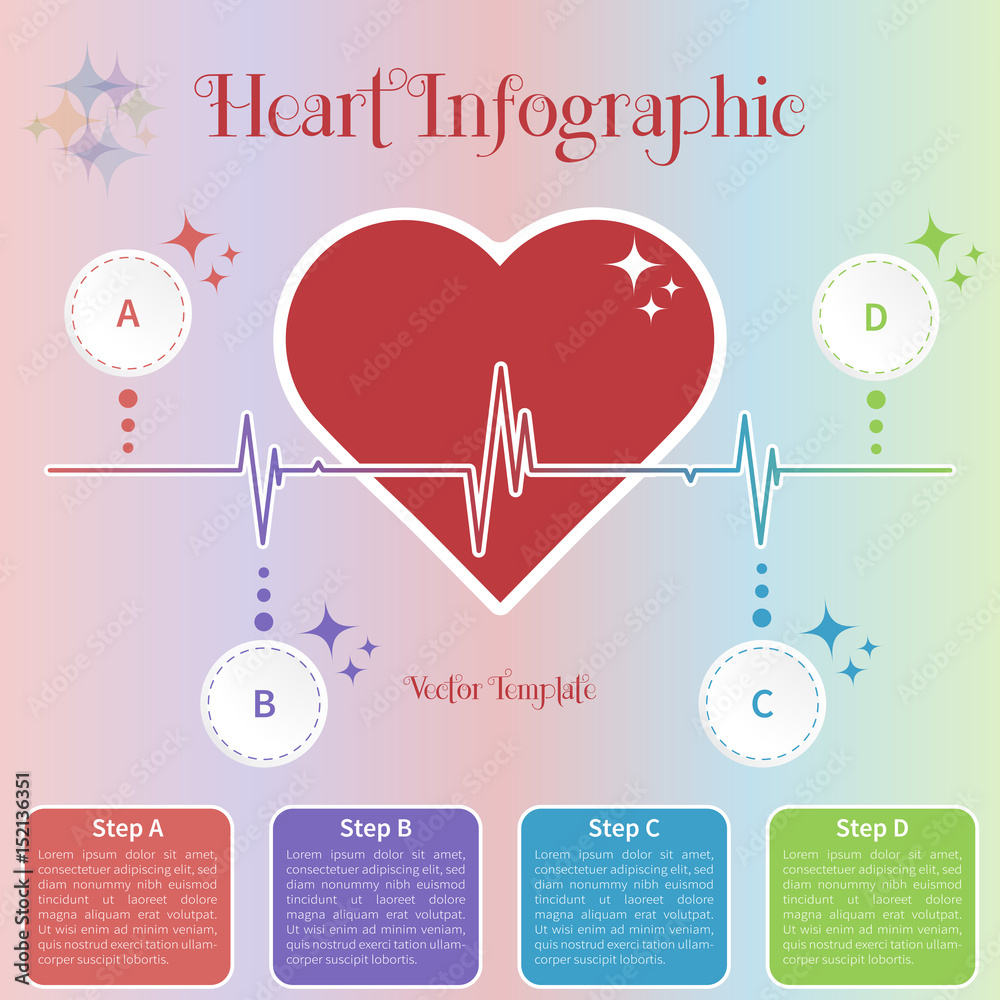 Heart Infographic

A

D

B

C

Vector Template

Step A

Lorem ipsum dolor sit amet, consectetuer adipiscing elit, sed diam nonummy nibh euismod tincidunt ut laoreet dolore magna aliquam erat volutpat. Ut wisi enim ad minim veniam, quis nostrud exerci tation ullamcorper suscipit lobortis.

Step B

Lorem ipsum dolor sit amet, consectetuer adipiscing elit, sed diam nonummy nibh euismod tincidunt ut laoreet dolore magna aliquam erat volutpat. Ut wisi enim ad minim veniam, quis nostrud exerci tation ullamcorper suscipit lobortis.

Step C

Lorem ipsum dolor sit amet, consectetuer adipiscing elit, sed diam nonummy nibh euismod tincidunt ut laoreet dolore magna aliquam erat volutpat. Ut wisi enim ad minim veniam, quis nostrud exerci tation ullamcorper suscipit lobortis.

Step D

Lorem ipsum dolor sit amet, consectetuer adipiscing elit, sed diam nonummy nibh euismod tincidunt ut laoreet dolore magna aliquam erat volutpat. Ut wisi enim ad minim veniam, quis nostrud exerci tation ullamcorper suscipit lobortis.

Adobe Stock | #152136351