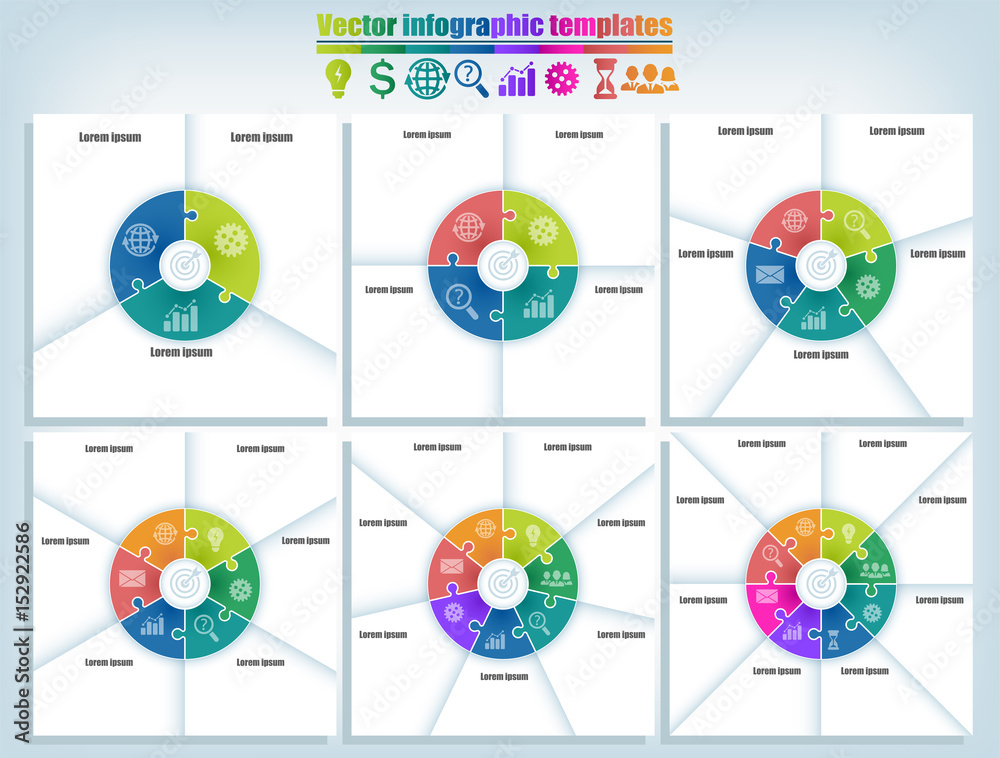 Vector infographic templates

Lorem ipsum
Lorem ipsum
Lorem ipsum

Lorem ipsum
Lorem ipsum
Lorem ipsum
Lorem ipsum

Lorem ipsum
Lorem ipsum
Lorem ipsum
Lorem ipsum
Lorem ipsum

Lorem ipsum
Lorem ipsum
Lorem ipsum
Lorem ipsum
Lorem ipsum
Lorem ipsum

Lorem ipsum
Lorem ipsum
Lorem ipsum
Lorem ipsum
Lorem ipsum
Lorem ipsum
Lorem ipsum

Lorem ipsum
Lorem ipsum
Lorem ipsum
Lorem ipsum
Lorem ipsum
Lorem ipsum
Lorem ipsum
Lorem ipsum

Adobe Stock | #152922586