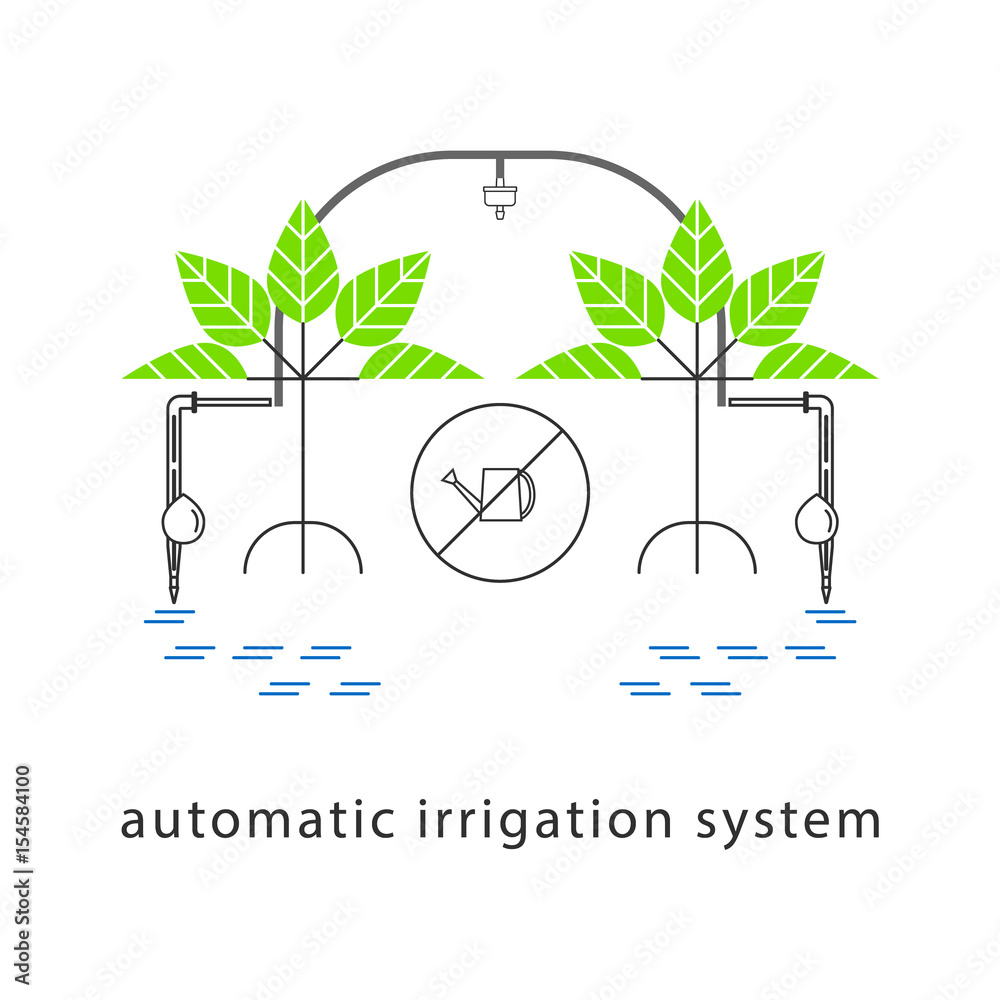 automatic irrigation system

Adobe Stock | #154584100