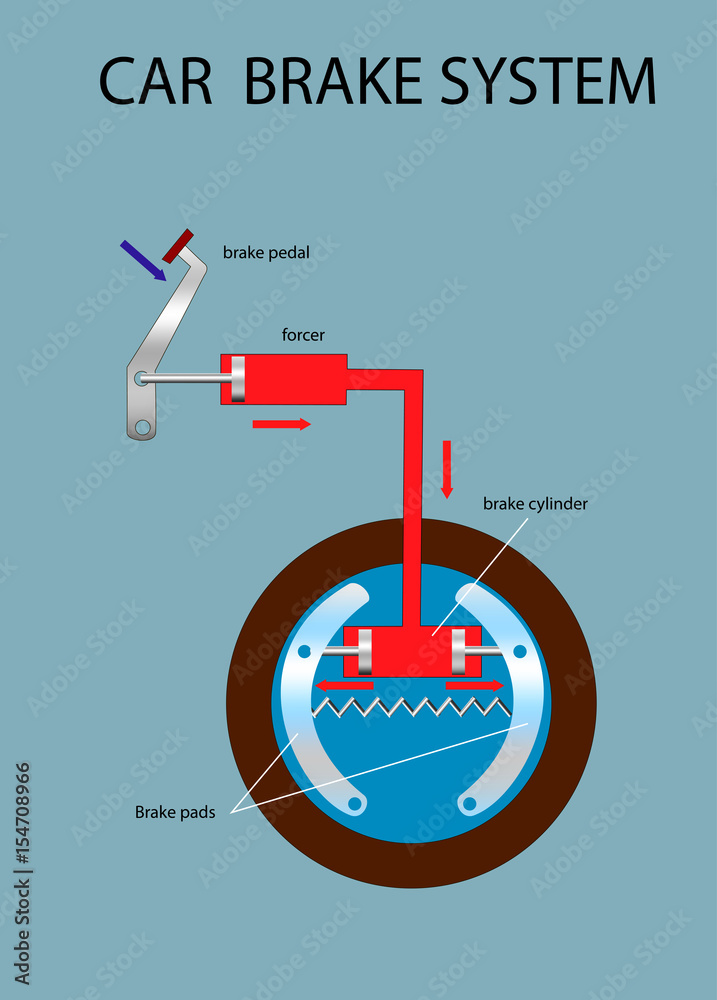 CAR BRAKE SYSTEM

brake pedal

forcer

brake cylinder

Brake pads

Adobe Stock | #154708966