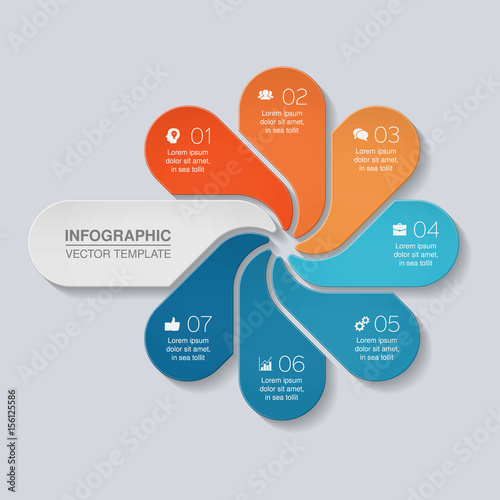 INFOGRAPHIC
VECTOR TEMPLATE

01
Lorem ipsum dolor sit amet, in sea tollit

02
Lorem ipsum dolor sit amet, in sea tollit

03
Lorem ipsum dolor sit amet, in sea tollit

04
Lorem ipsum dolor sit amet, in sea tollit

05
Lorem ipsum dolor sit amet, in sea tollit

06
Lorem ipsum dolor sit amet, in sea tollit

07
Lorem ipsum dolor sit amet, in sea tollit

Adobe Stock
Adobe Stock | #156125586