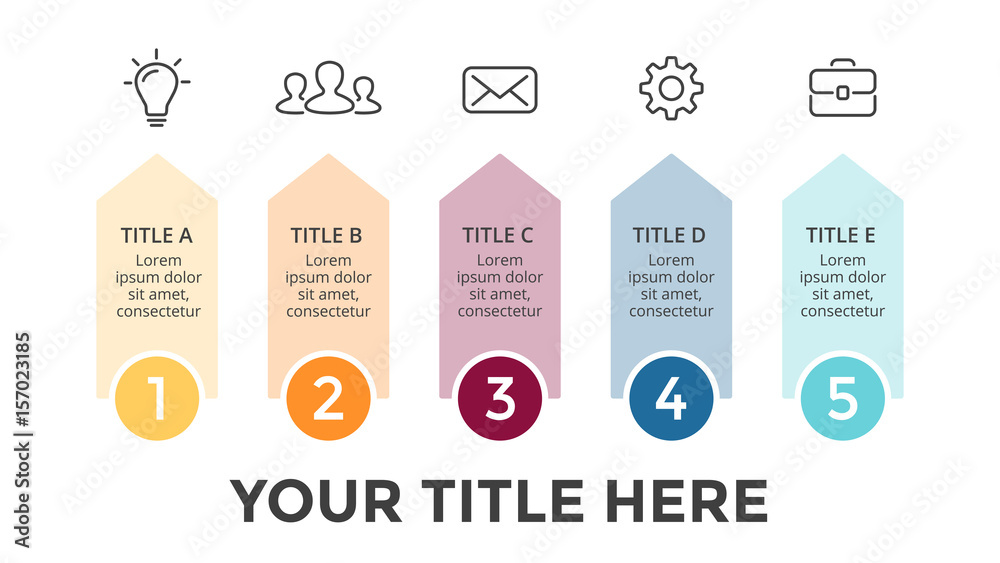 TITLE A
Lorem ipsum dolor sit amet, consectetur

1

TITLE B
Lorem ipsum dolor sit amet, consectetur

2

TITLE C
Lorem ipsum dolor sit amet, consectetur

3

TITLE D
Lorem ipsum dolor sit amet, consectetur

4

TITLE E
Lorem ipsum dolor sit amet, consectetur

5

YOUR TITLE HERE

Adobe Stock | #157023185