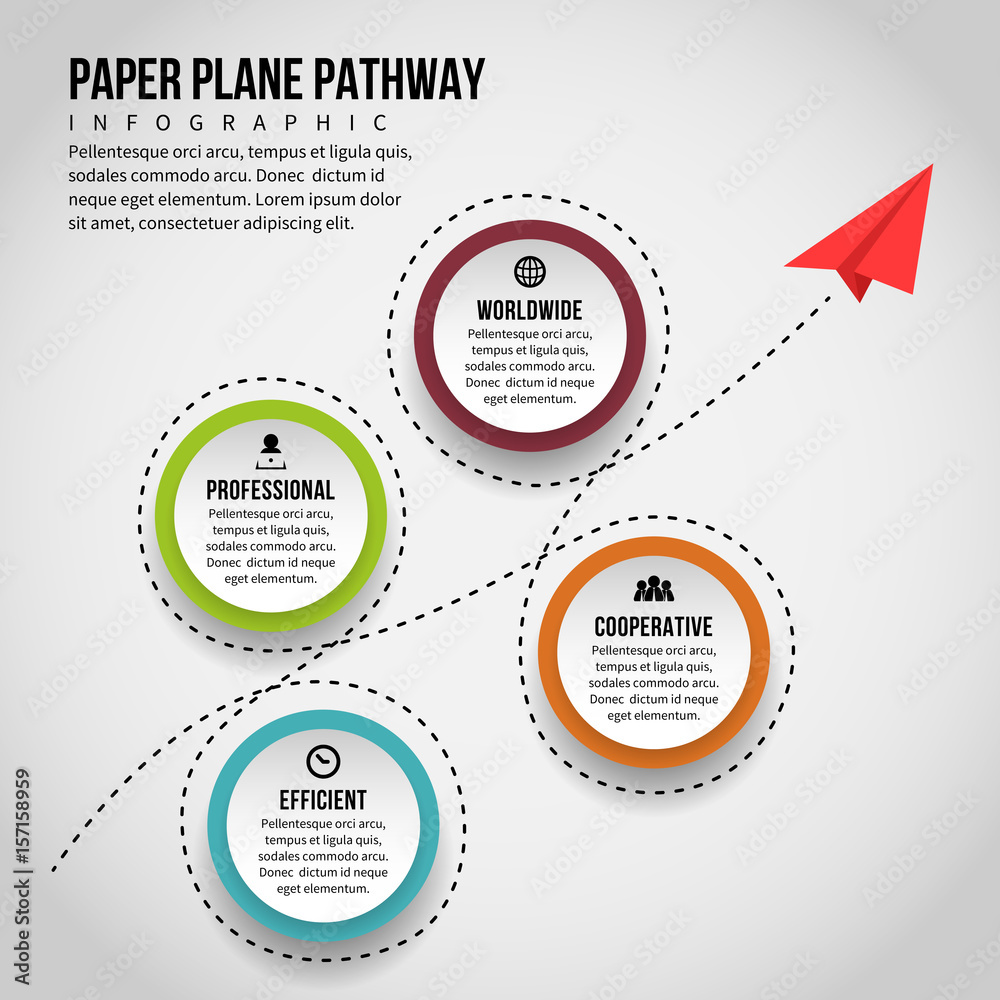 PAPER PLANE PATHWAY
INFOGRAPHIC
Pellentesque orci arcu, tempus et ligula quis, sodales commodo arcu. Donec dictum id neque eget elementum. Lorem ipsum dolor sit amet, consectetuer adipiscing elit.

WORLDWIDE
Pellentesque orci arcu, tempus et ligula quis, sodales commodo arcu. Donec dictum id neque eget elementum.

PROFESSIONAL
Pellentesque orci arcu, tempus et ligula quis, sodales commodo arcu. Donec dictum id neque eget elementum.

COOPERATIVE
Pellentesque orci arcu, tempus et ligula quis, sodales commodo arcu. Donec dictum id neque eget elementum.

EFFICIENT
Pellentesque orci arcu, tempus et ligula quis, sodales commodo arcu. Donec dictum id neque eget elementum.

Adobe Stock | #157158959