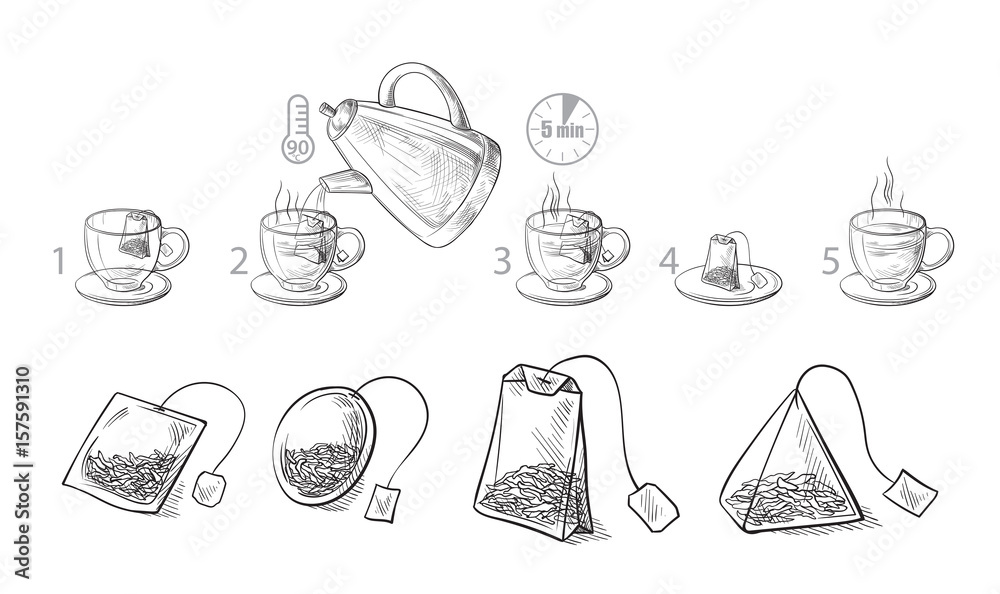 90
5 min
1
2
3
4
5
Adobe Stock | #157591310