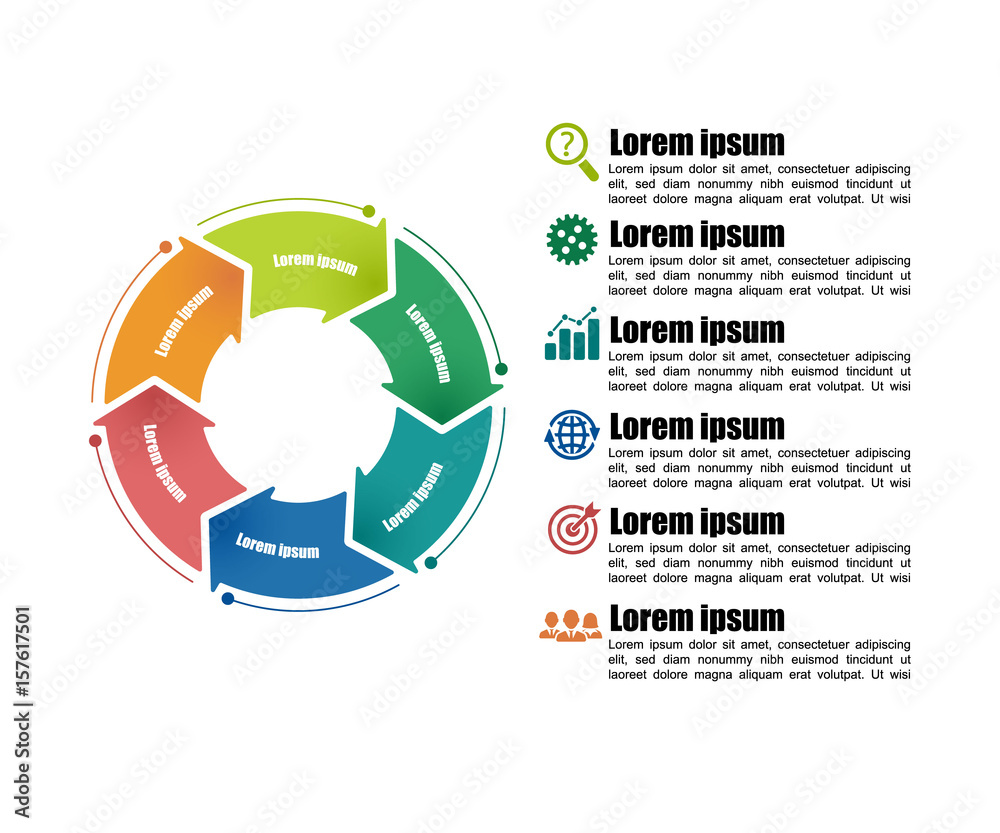 Lorem ipsum

Lorem ipsum

Lorem ipsum

Lorem ipsum

Lorem ipsum

Lorem ipsum

Lorem ipsum
Lorem ipsum dolor sit amet, consectetuer adipiscing elit, sed diam nonummy nibh euismod tincidunt ut laoreet dolore magna aliquam erat volutpat. Ut wisi

Lorem ipsum
Lorem ipsum dolor sit amet, consectetuer adipiscing elit, sed diam nonummy nibh euismod tincidunt ut laoreet dolore magna aliquam erat volutpat. Ut wisi

Lorem ipsum
Lorem ipsum dolor sit amet, consectetuer adipiscing elit, sed diam nonummy nibh euismod tincidunt ut laoreet dolore magna aliquam erat volutpat. Ut wisi

Lorem ipsum
Lorem ipsum dolor sit amet, consectetuer adipiscing elit, sed diam nonummy nibh euismod tincidunt ut laoreet dolore magna aliquam erat volutpat. Ut wisi

Lorem ipsum
Lorem ipsum dolor sit amet, consectetuer adipiscing elit, sed diam nonummy nibh euismod tincidunt ut laoreet dolore magna aliquam erat volutpat. Ut wisi

Lorem ipsum
Lorem ipsum dolor sit amet, consectetuer adipiscing elit, sed diam nonummy nibh euismod tincidunt ut laoreet dolore magna aliquam erat volutpat. Ut wisi

Adobe Stock | #157617501