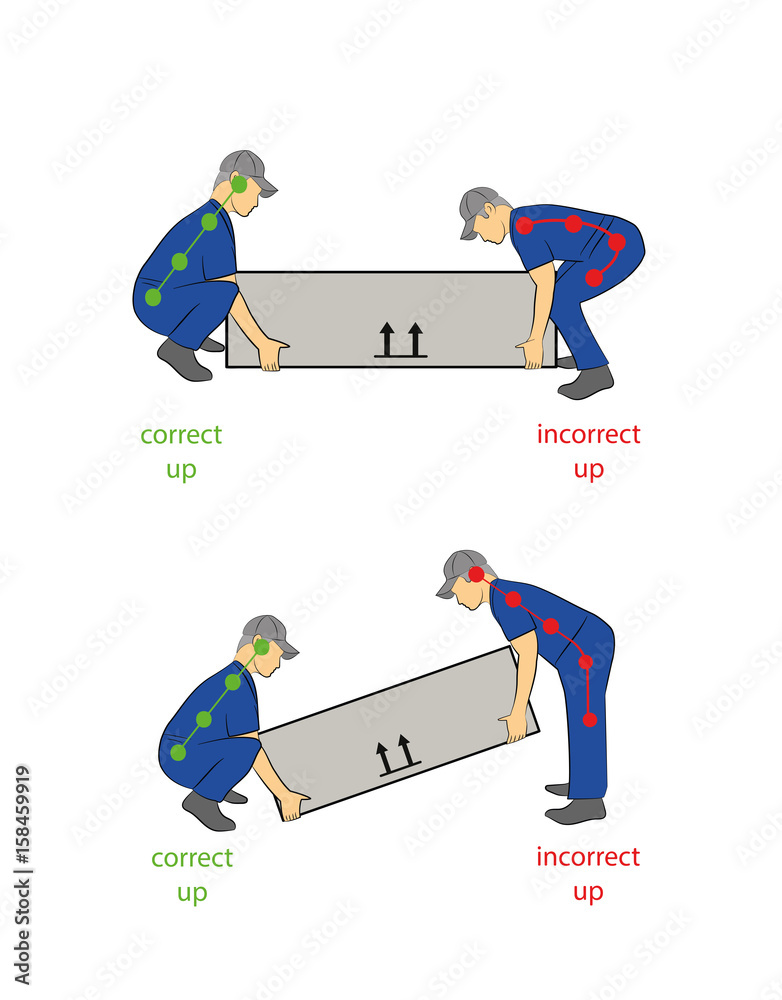 correct
up

incorrect
up

correct
up

incorrect
up

Adobe Stock | 158459919