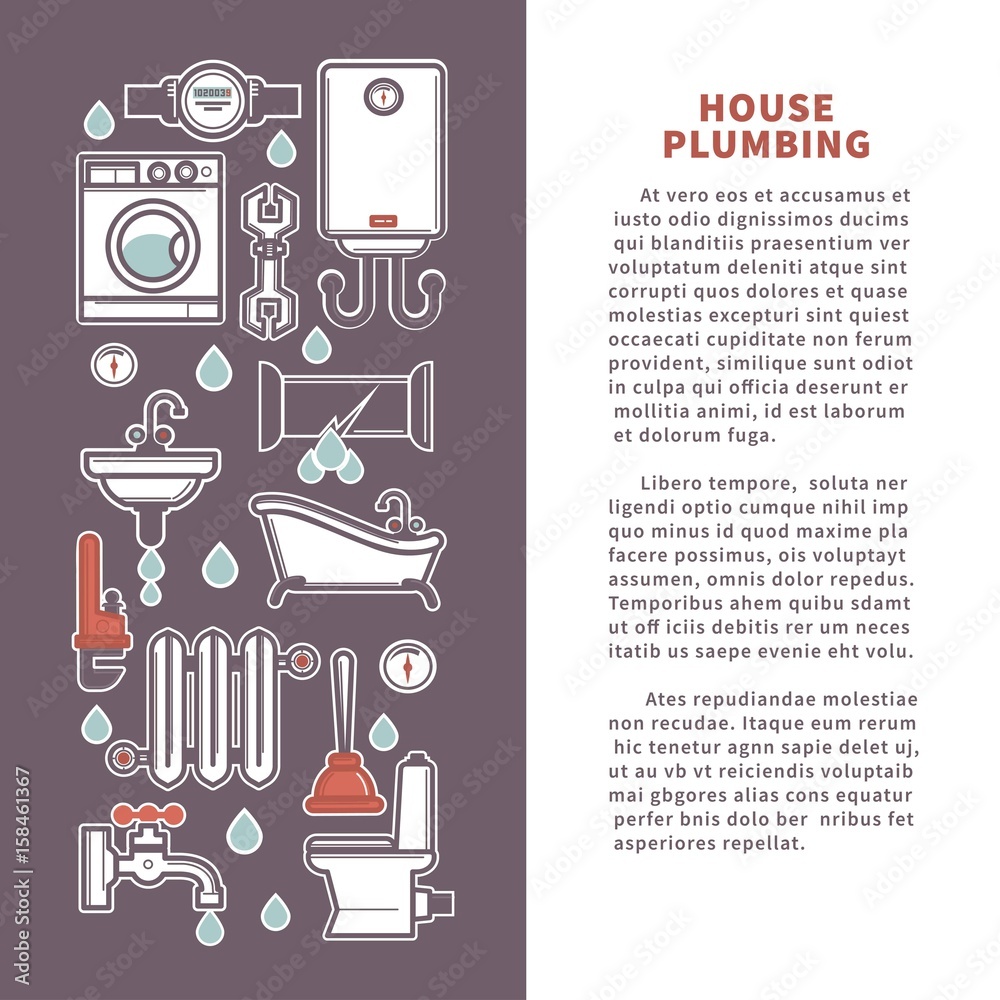 1020039

HOUSE PLUMBING

At vero eos et accusamus et iusto odio dignissimos ducims qui blanditiis praesentium ver voluptatum deleniti atque sint corrupti quos dolores et quase molestias excepturi sint quiest occaecati cupiditate non ferum provident, similique sunt odiot in culpa qui officia deserunt er mollitia animi, id est laborum et dolorum fuga.

Libero tempore, soluta ner ligendi optio cumque nihil imp quo minus id quod maxime pla facere possimus, ois voluptayt assumen, omnis dolor repedus. Temporibus ahem quibu sdamt ut off iciis debitis rer um neces itatib us saepe evenie eht volu.

Ates repudiandae molestiae non recudae. Itaque eum rerum hic tenetur agnn sapie delet uj, ut au vb vt reiciendis voluptaib mai gbgores alias cons equatur perfer bnis dolo ber nribus fet asperiores repellat.

Adobe Stock | #158461367