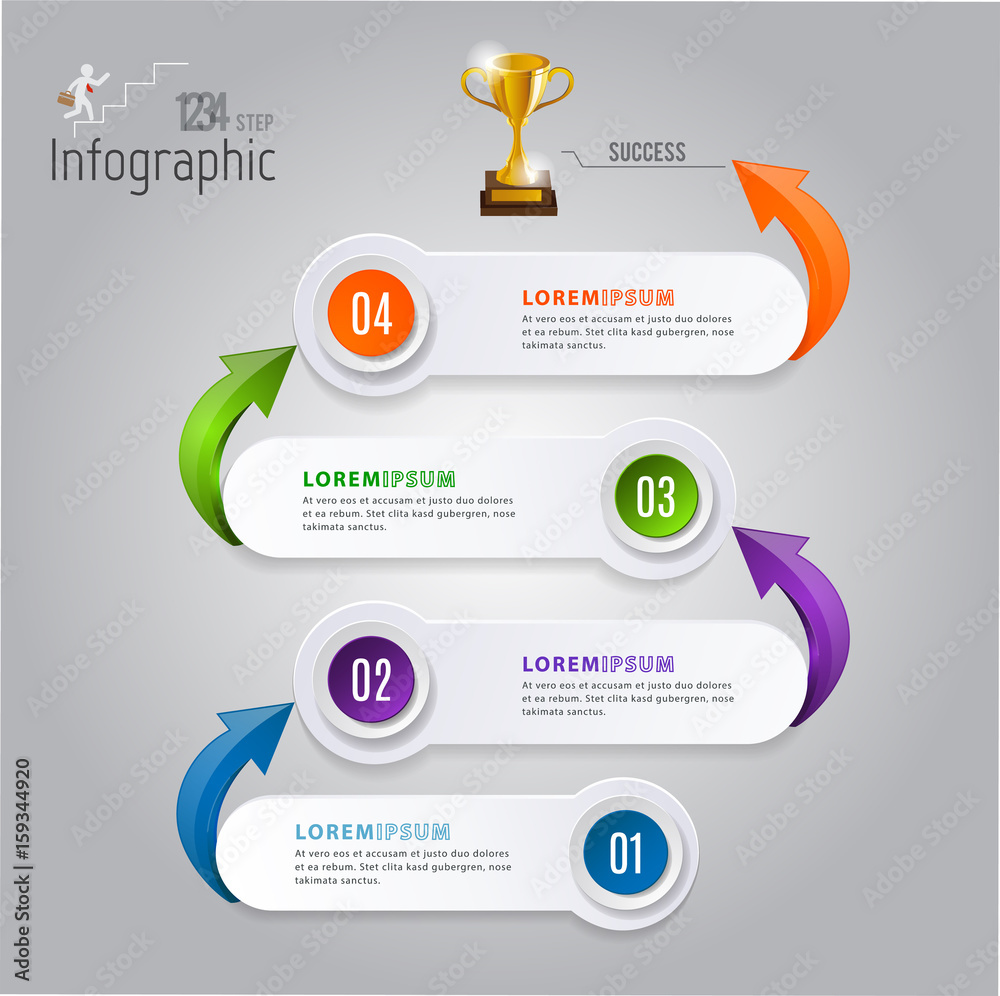 1234 STEP
Infographic

SUCCESS

04
LOREMIPSUM
At vero eos et accusam et justo duo dolores et ea rebum. Stet clita kasd gubergren, nose takimata sanctus.

LOREMIPSUM
At vero eos et accusam et justo duo dolores et ea rebum. Stet clita kasd gubergren, nose takimata sanctus.
03

02
LOREMIPSUM
At vero eos et accusam et justo duo dolores et ea rebum. Stet clita kasd gubergren, nose takimata sanctus.

LOREMIPSUM
At vero eos et accusam et justo duo dolores et ea rebum. Stet clita kasd gubergren, nose takimata sanctus.
01

Adobe Stock | #159344920