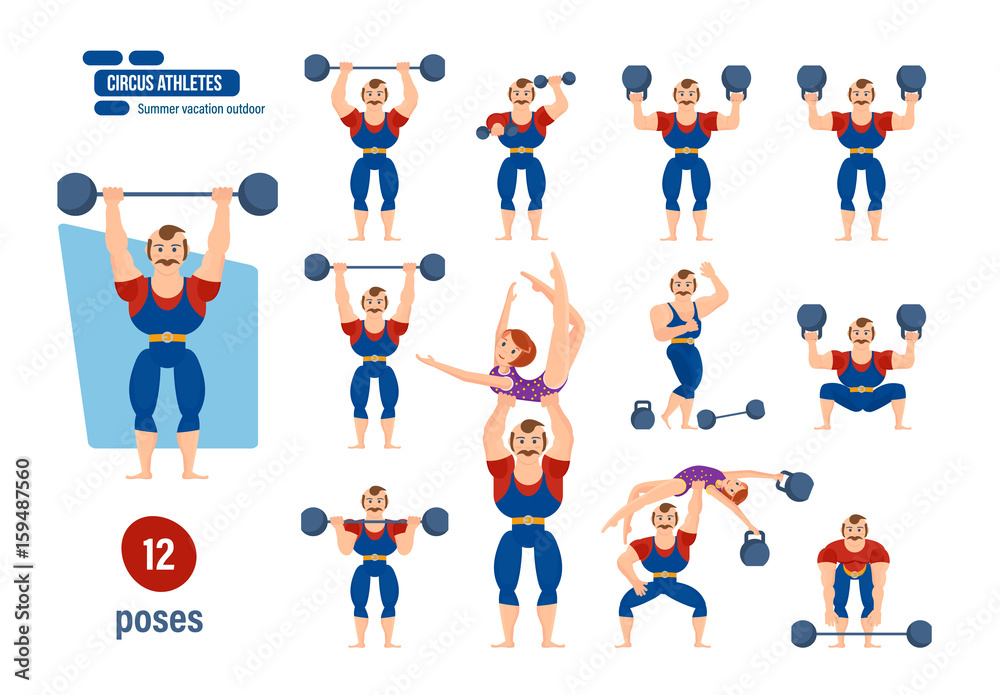 CIRCUS ATHLETES
Summer vacation outdoor

12
poses

Adobe Stock | #159487560