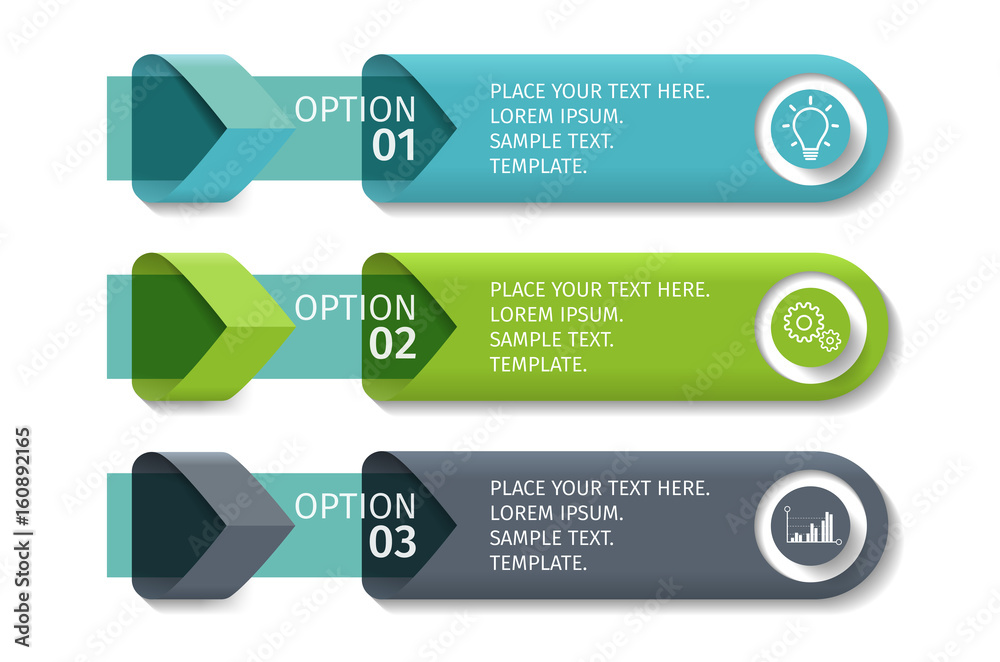 OPTION
01

PLACE YOUR TEXT HERE.
LOREM IPSUM.
SAMPLE TEXT.
TEMPLATE.

OPTION
02

PLACE YOUR TEXT HERE.
LOREM IPSUM.
SAMPLE TEXT.
TEMPLATE.

OPTION
03

PLACE YOUR TEXT HERE.
LOREM IPSUM.
SAMPLE TEXT.
TEMPLATE.

Adobe Stock | #160892165