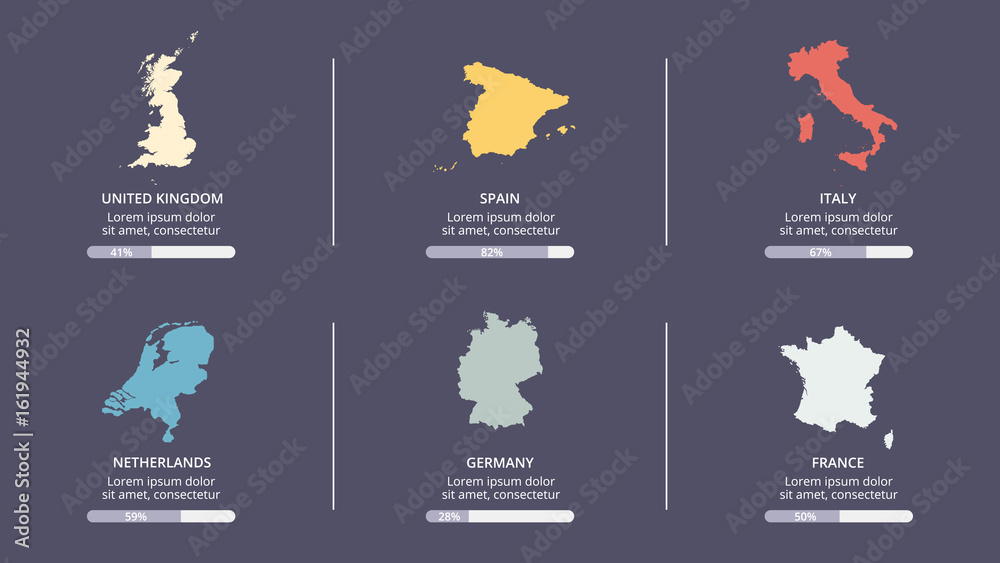 UNITED KINGDOM
Lorem ipsum dolor sit amet, consectetur
41%

SPAIN
Lorem ipsum dolor sit amet, consectetur
82%

ITALY
Lorem ipsum dolor sit amet, consectetur
67%

NETHERLANDS
Lorem ipsum dolor sit amet, consectetur
59%

GERMANY
Lorem ipsum dolor sit amet, consectetur
28%

FRANCE
Lorem ipsum dolor sit amet, consectetur
50%

Adobe Stock | #161944932