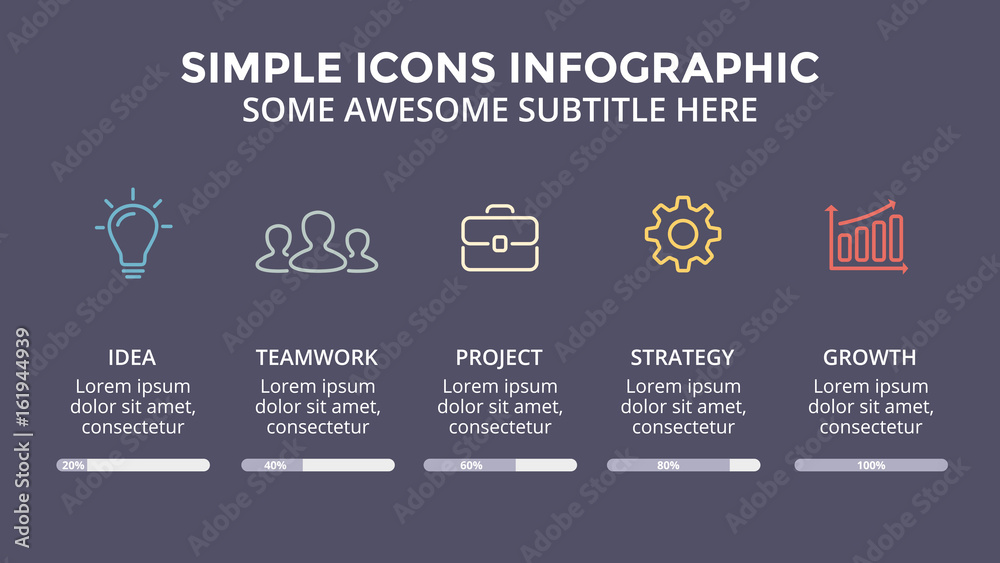 SIMPLE ICONS INFOGRAPHIC
SOME AWESOME SUBTITLE HERE

IDEA
Lorem ipsum dolor sit amet, consectetur
20%

TEAMWORK
Lorem ipsum dolor sit amet, consectetur
40%

PROJECT
Lorem ipsum dolor sit amet, consectetur
60%

STRATEGY
Lorem ipsum dolor sit amet, consectetur
80%

GROWTH
Lorem ipsum dolor sit amet, consectetur
100%

Adobe Stock | #161944939