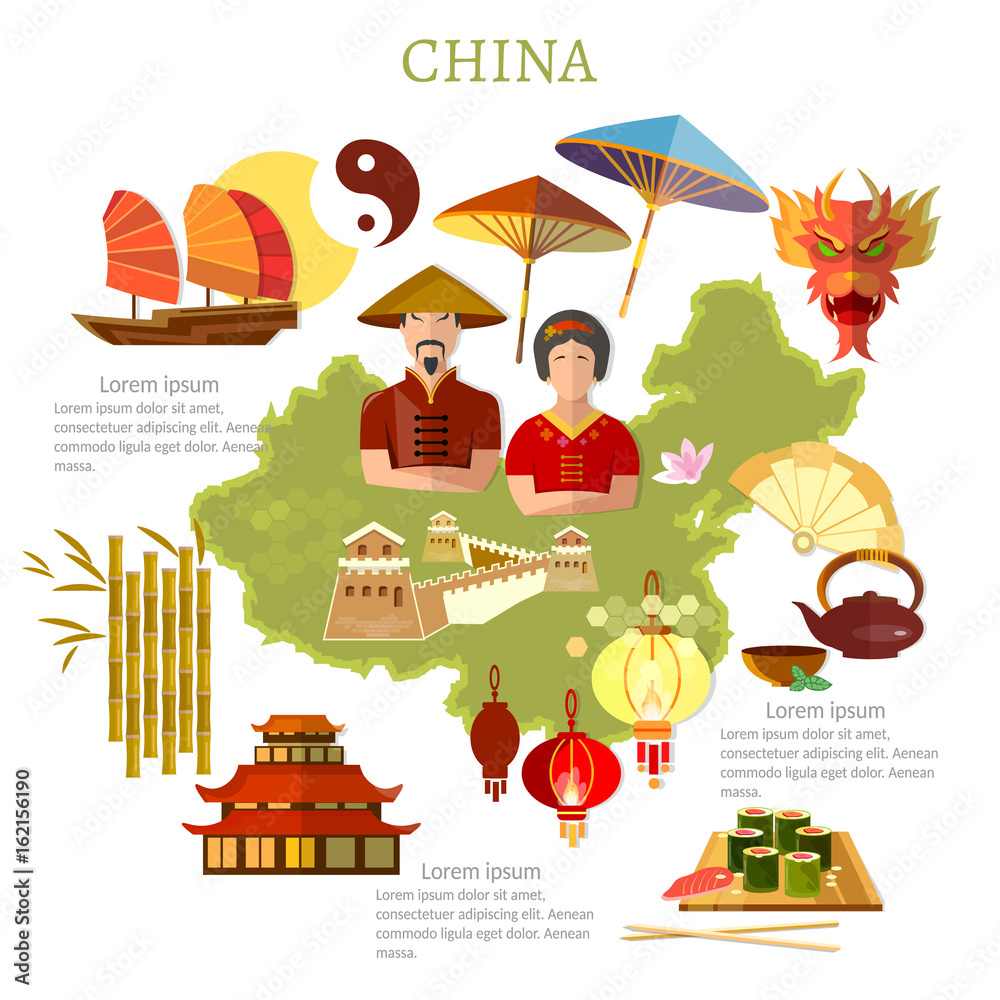 CHINA

Lorem ipsum
Lorem ipsum dolor sit amet, consectetuer adipiscing elit. Aenean commodo ligula eget dolor. Aenean massa.

Lorem ipsum
Lorem ipsum dolor sit amet, consectetuer adipiscing elit. Aenean commodo ligula eget dolor. Aenean massa.

Lorem ipsum
Lorem ipsum dolor sit amet, consectetuer adipiscing elit. Aenean commodo ligula eget dolor. Aenean massa.

Adobe Stock | #162156190