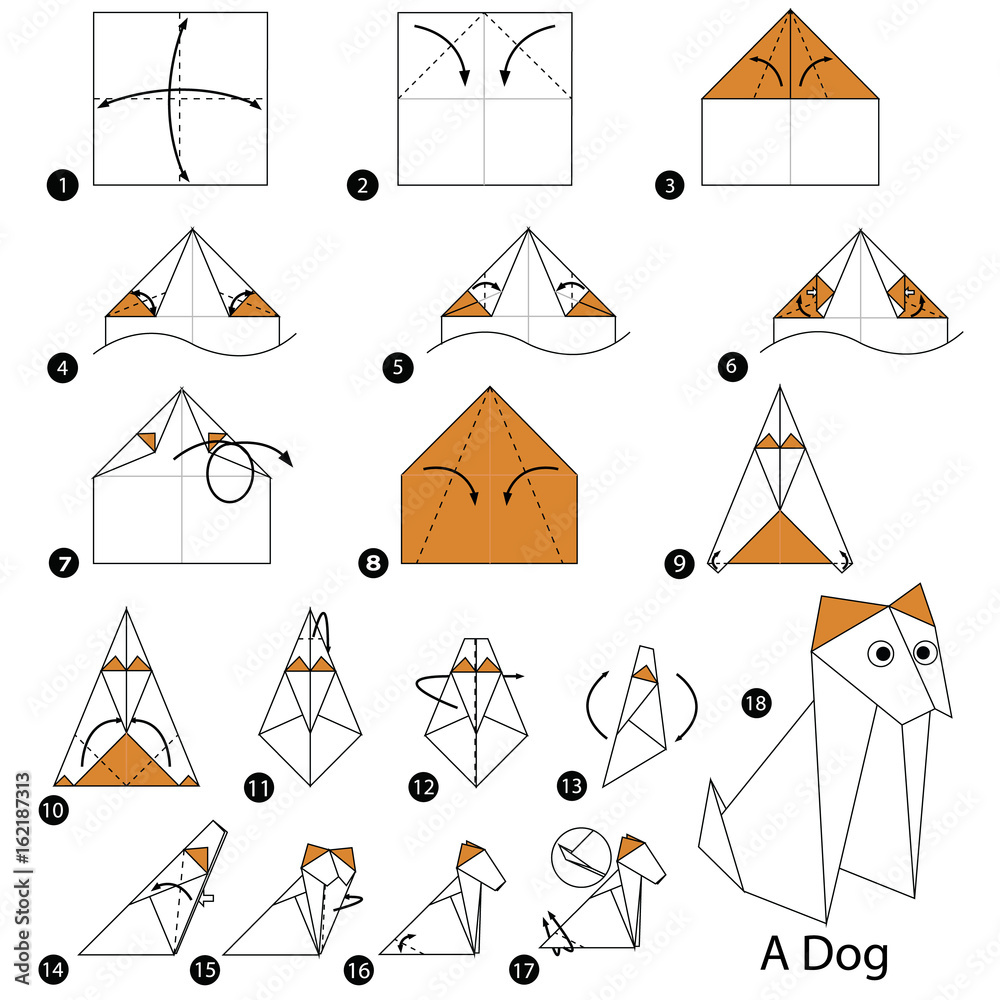 1
2
3
4
5
6
7
8
9
10
11
12
13
18
14
15
16
17
A Dog
Adobe Stock | #162187313