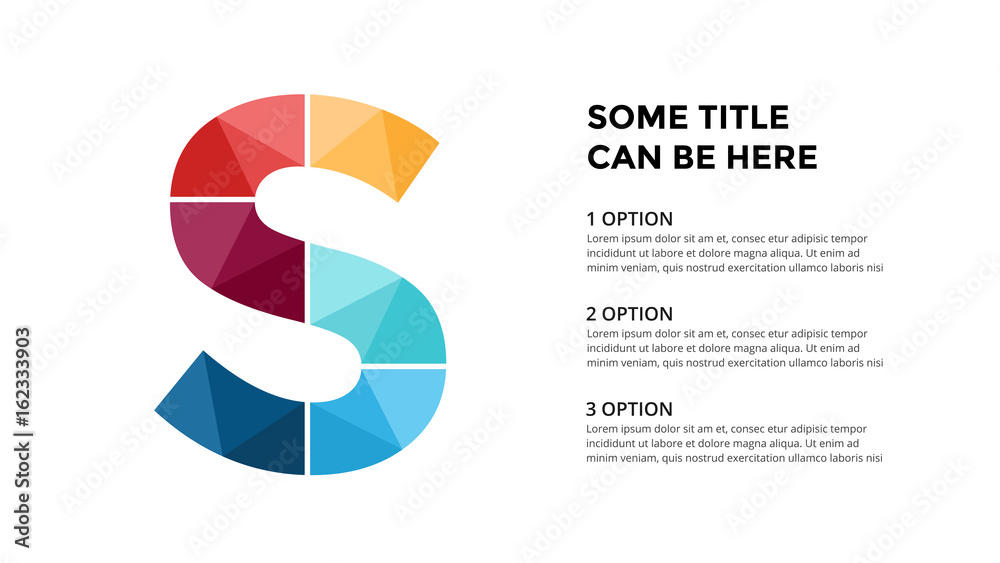 SOME TITLE
CAN BE HERE

1 OPTION
Lorem ipsum dolor sit am et, consec etur adipisic tempor incididunt ut labore et dolore magna aliqua. Ut enim ad minim veniam, quis nostrud exercitation ullamco laboris nisi

2 OPTION
Lorem ipsum dolor sit am et, consec etur adipisic tempor incididunt ut labore et dolore magna aliqua. Ut enim ad minim veniam, quis nostrud exercitation ullamco laboris nisi

3 OPTION
Lorem ipsum dolor sit am et, consec etur adipisic tempor incididunt ut labore et dolore magna aliqua. Ut enim ad minim veniam, quis nostrud exercitation ullamco laboris nisi

Adobe Stock | #162333903