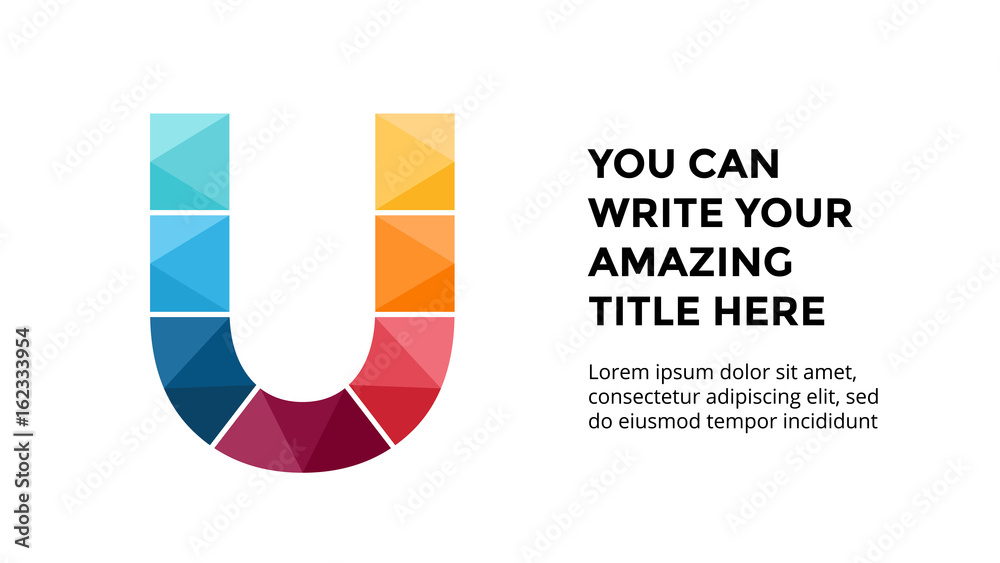 YOU CAN WRITE YOUR AMAZING TITLE HERE

Lorem ipsum dolor sit amet, consectetur adipiscing elit, sed do eiusmod tempor incididunt

Adobe Stock | #162333954