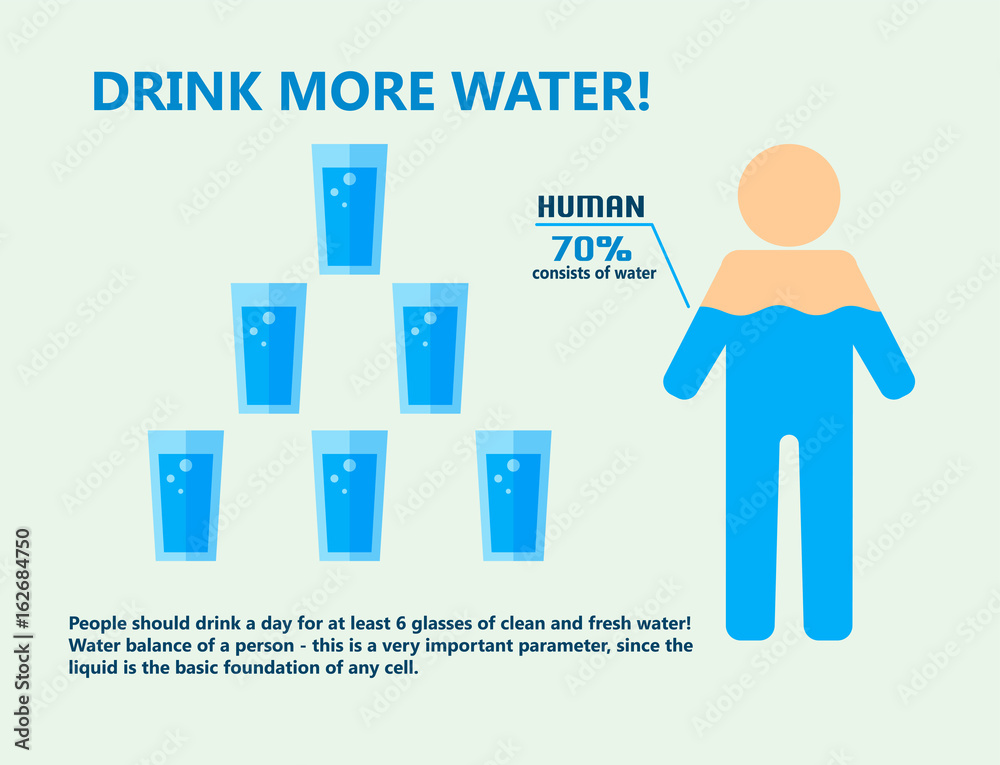 DRINK MORE WATER!

HUMAN
70%
consists of water

People should drink a day for at least 6 glasses of clean and fresh water! Water balance of a person - this is a very important parameter, since the liquid is the basic foundation of any cell.

Adobe Stock | #162684750