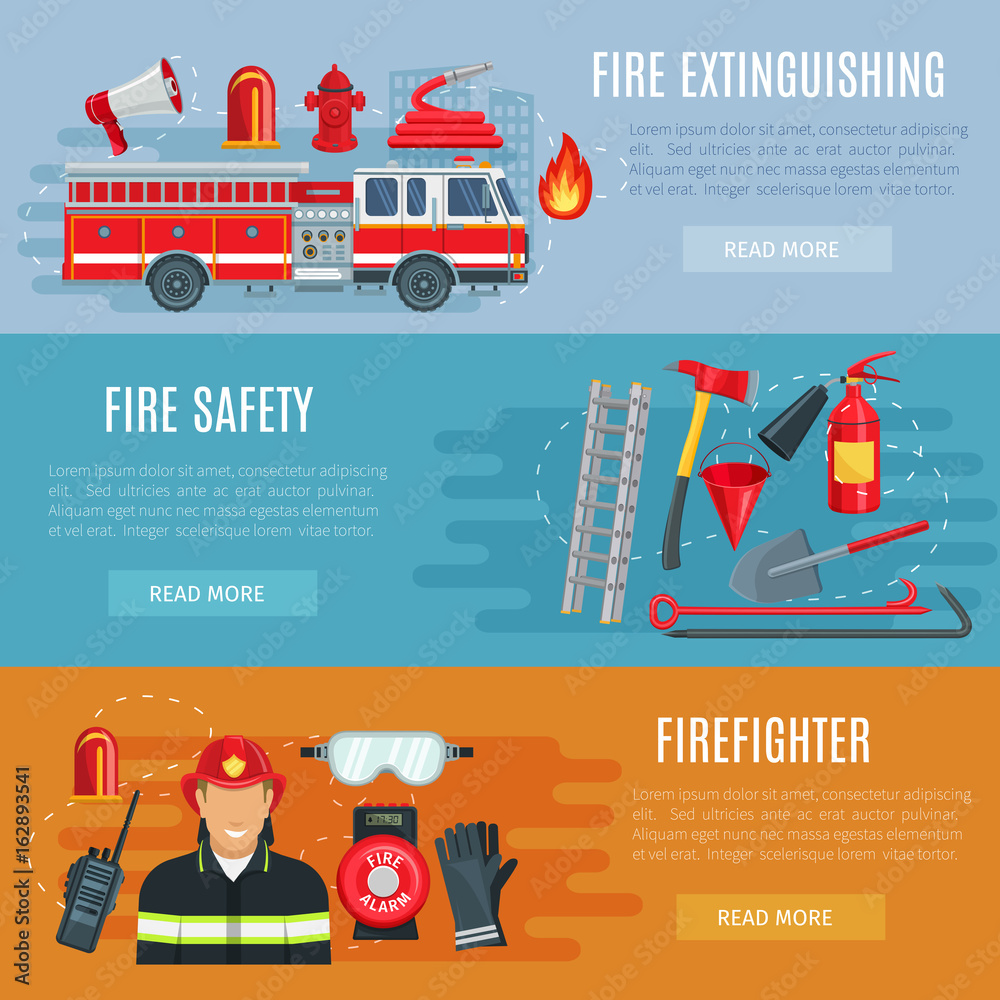 FIRE EXTINGUISHING

Lorem ipsum dolor sit amet, consectetur adipiscing elit. Sed ultricies ante ac erat auctor pulvinar. Aliquam eget nunc nec massa egestas elementum et vel erat. Integer scelerisque lorem vitae tortor.

READ MORE

FIRE SAFETY

Lorem ipsum dolor sit amet, consectetur adipiscing elit. Sed ultricies ante ac erat auctor pulvinar. Aliquam eget nunc nec massa egestas elementum et vel erat. Integer scelerisque lorem vitae tortor.

READ MORE

FIREFIGHTER

Lorem ipsum dolor sit amet, consectetur adipiscing elit. Sed ultricies ante ac erat auctor pulvinar. Aliquam eget nunc nec massa egestas elementum et vel erat. Integer scelerisque lorem vitae tortor.

READ MORE

17:30

FIRE ALARM

Adobe Stock | #162893541