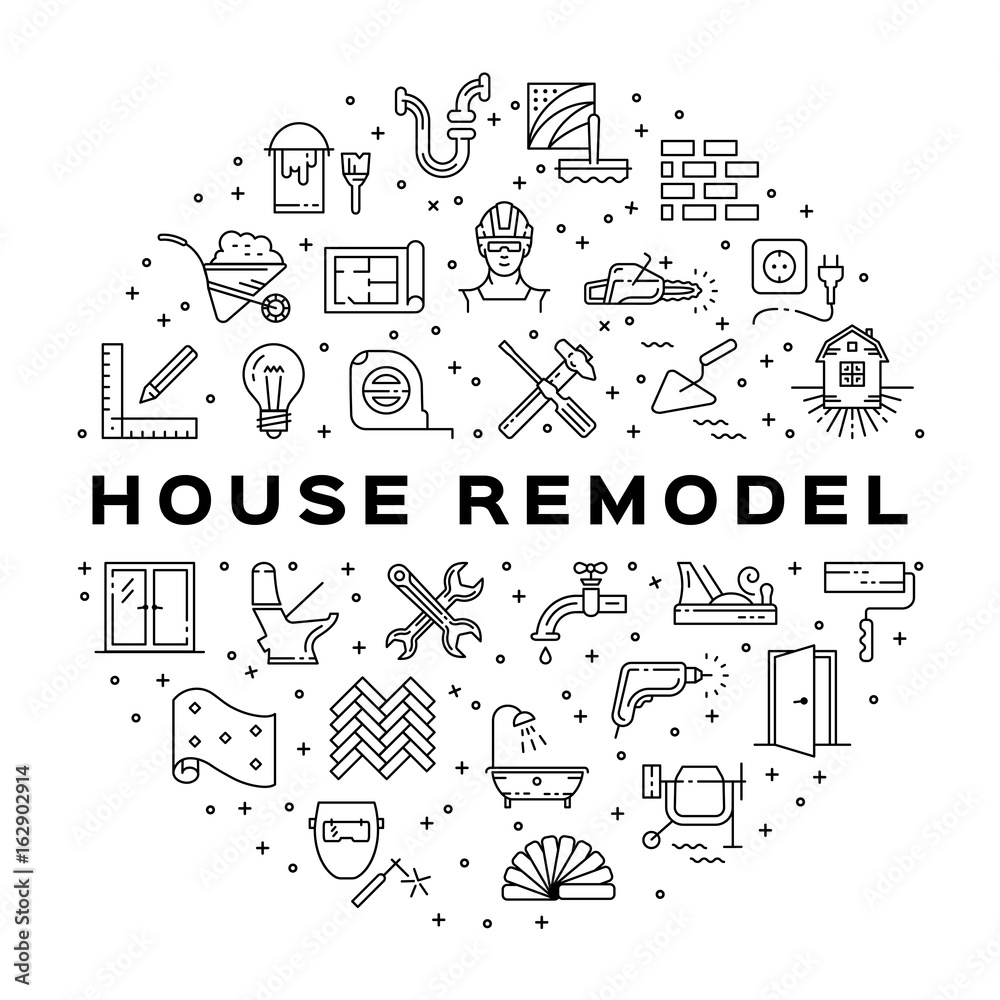 HOUSE REMODEL

Adobe Stock | #162902914