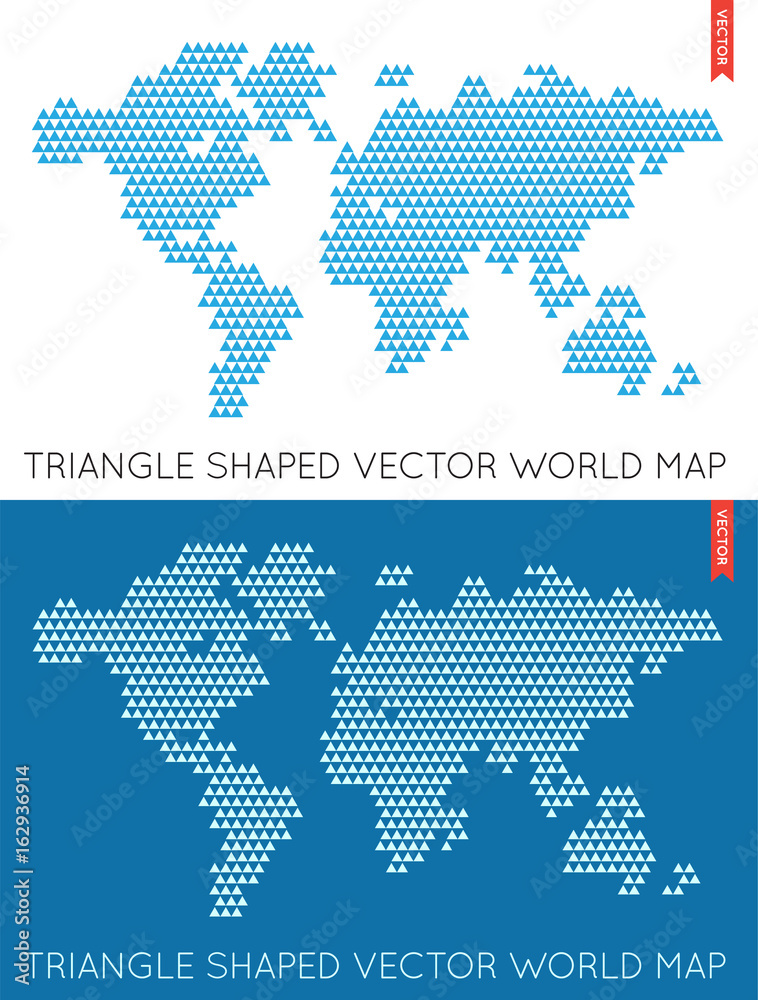 VECTOR

TRIANGLE SHAPED VECTOR WORLD MAP

VECTOR

Adobe Stock | #162936914

TRIANGLE SHAPED VECTOR WORLD MAP