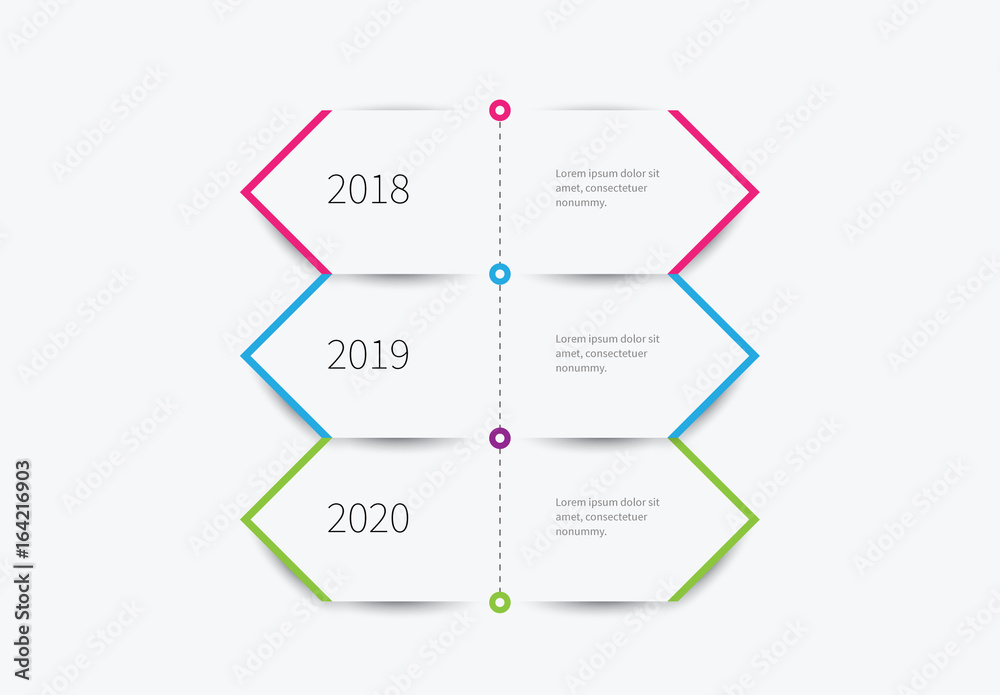 2018

Lorem ipsum dolor sit amet, consectetuer nonummy.

2019

Lorem ipsum dolor sit amet, consectetuer nonummy.

2020

Lorem ipsum dolor sit amet, consectetuer nonummy.

Adobe Stock | #164216903