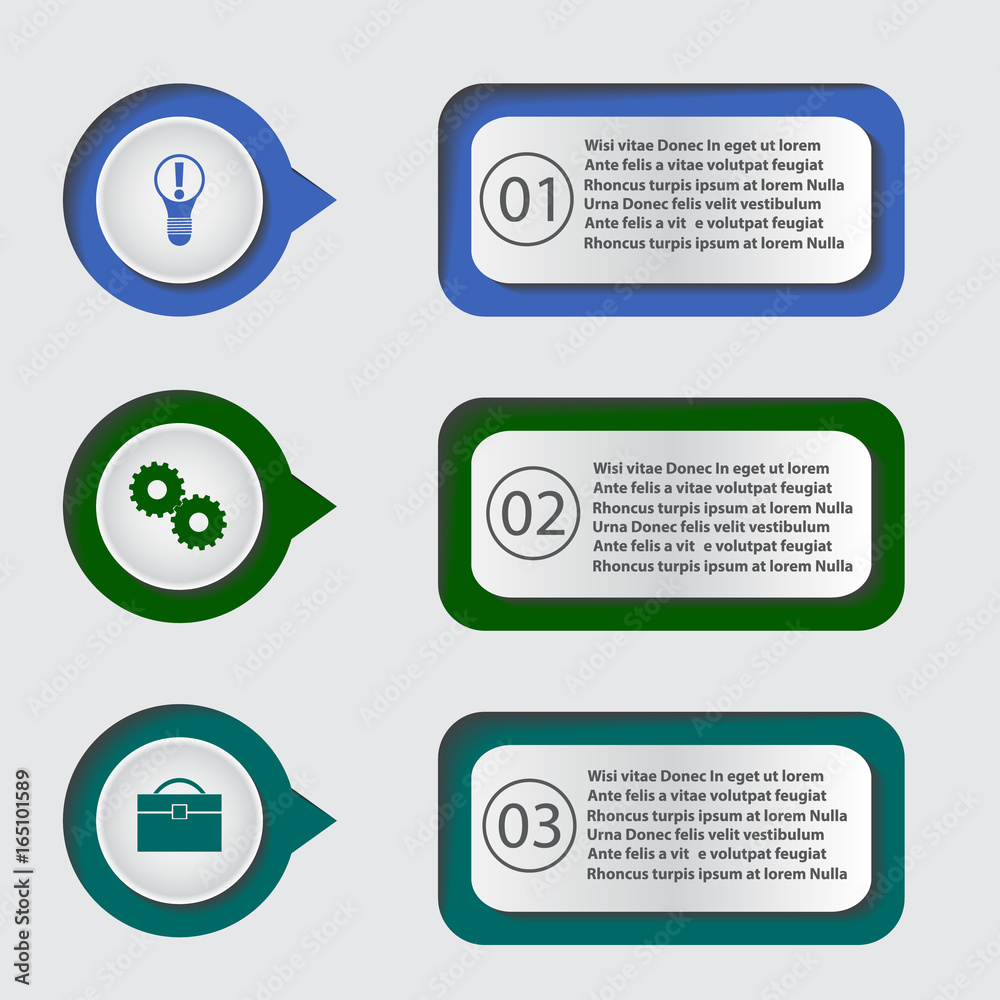 01

Wisi vitae Donec In eget ut lorem
Ante felis a vitae volutpat feugiat
Rhoncus turpis ipsum at lorem Nulla
Urna Donec felis velit vestibulum
Ante felis a vit e volutpat feugiat
Rhoncus turpis ipsum at lorem Nulla

02

Wisi vitae Donec In eget ut lorem
Ante felis a vitae volutpat feugiat
Rhoncus turpis ipsum at lorem Nulla
Urna Donec felis velit vestibulum
Ante felis a vit e volutpat feugiat
Rhoncus turpis ipsum at lorem Nulla

03

Wisi vitae Donec In eget ut lorem
Ante felis a vitae volutpat feugiat
Rhoncus turpis ipsum at lorem Nulla
Urna Donec felis velit vestibulum
Ante felis a vit e volutpat feugiat
Rhoncus turpis ipsum at lorem Nulla

Adobe Stock | #165101589